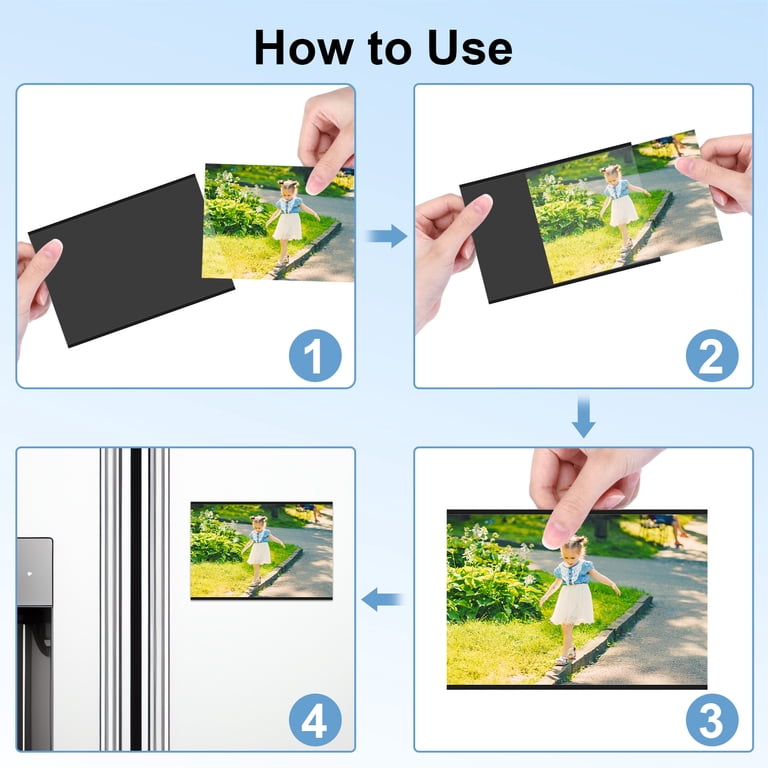 How to Use

1

2

3

4