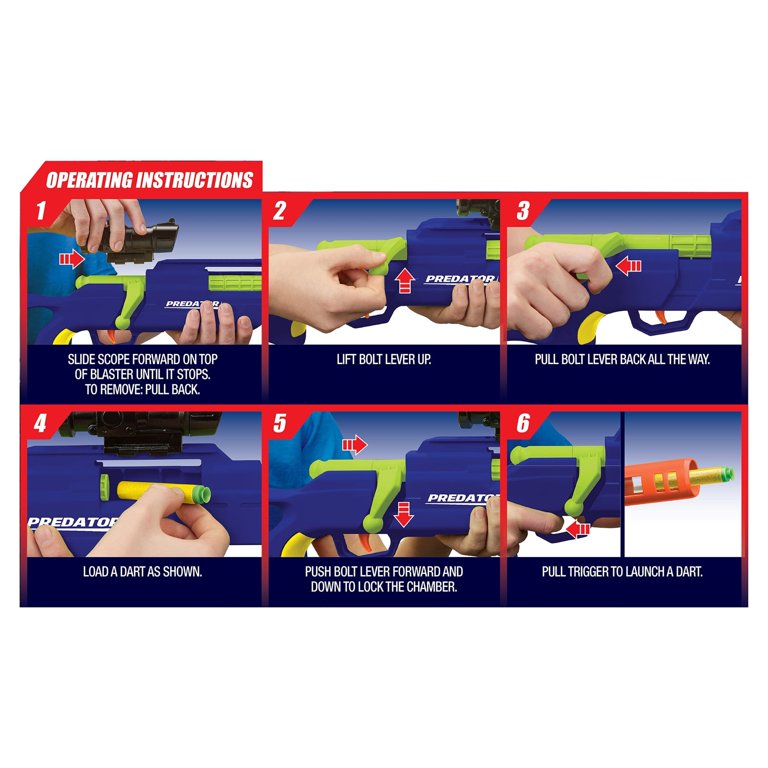 OPERATING INSTRUCTIONS

1

PREDATOR

SLIDE SCOPE FORWARD ON TOP OF BLASTER UNTIL IT STOPS. TO REMOVE: PULL BACK.

2

PREDATOR

LIFT BOLT LEVER UP.

3

PULL BOLT LEVER BACK ALL THE WAY.

4

PREDATOR

LOAD A DART AS SHOWN.

5

PREDATOR

PUSH BOLT LEVER FORWARD AND DOWN TO LOCK THE CHAMBER.

6

PULL TRIGGER TO LAUNCH A DART.