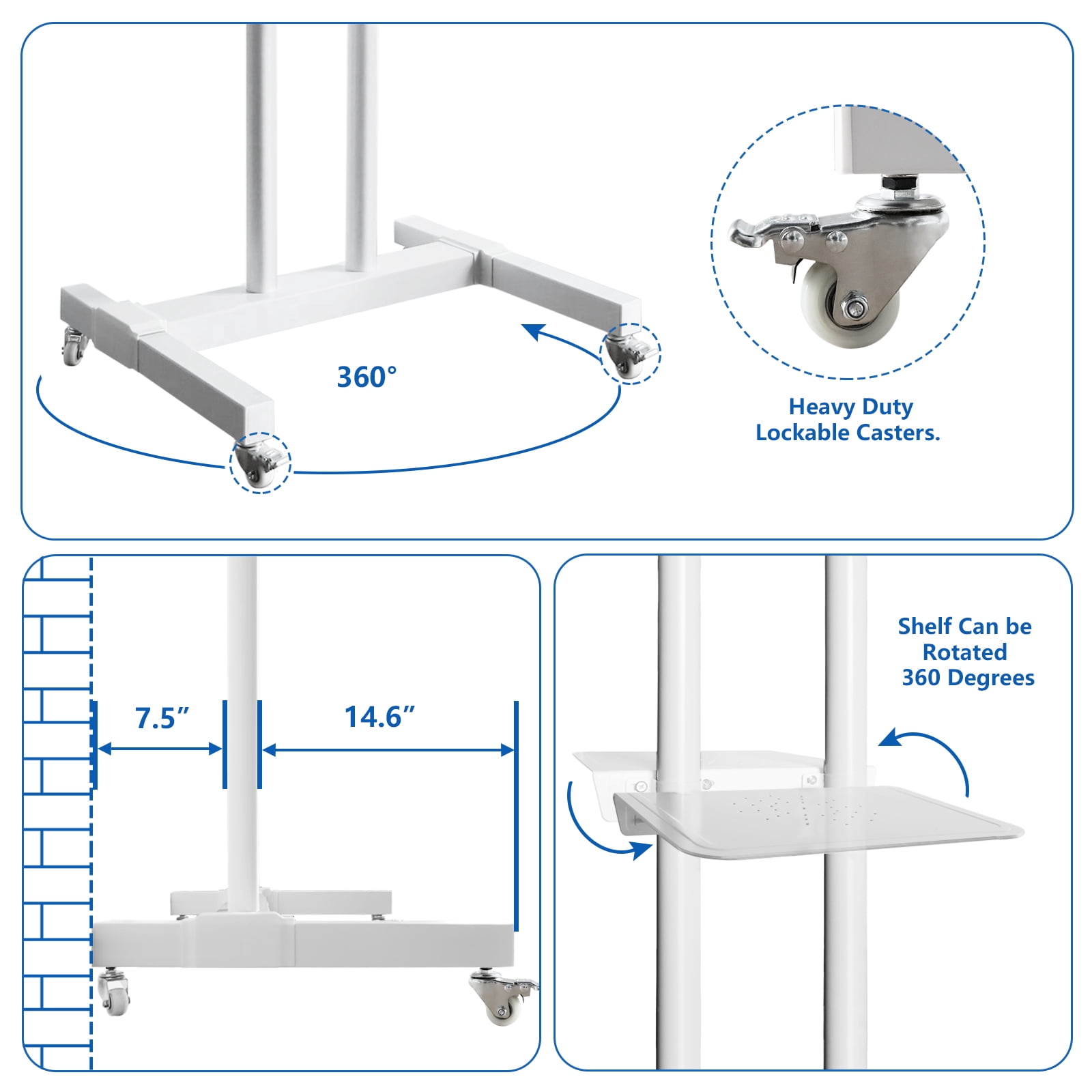 360°

Heavy Duty
Lockable Casters.

7.5”

14.6”

Shelf Can be
Rotated
360 Degrees