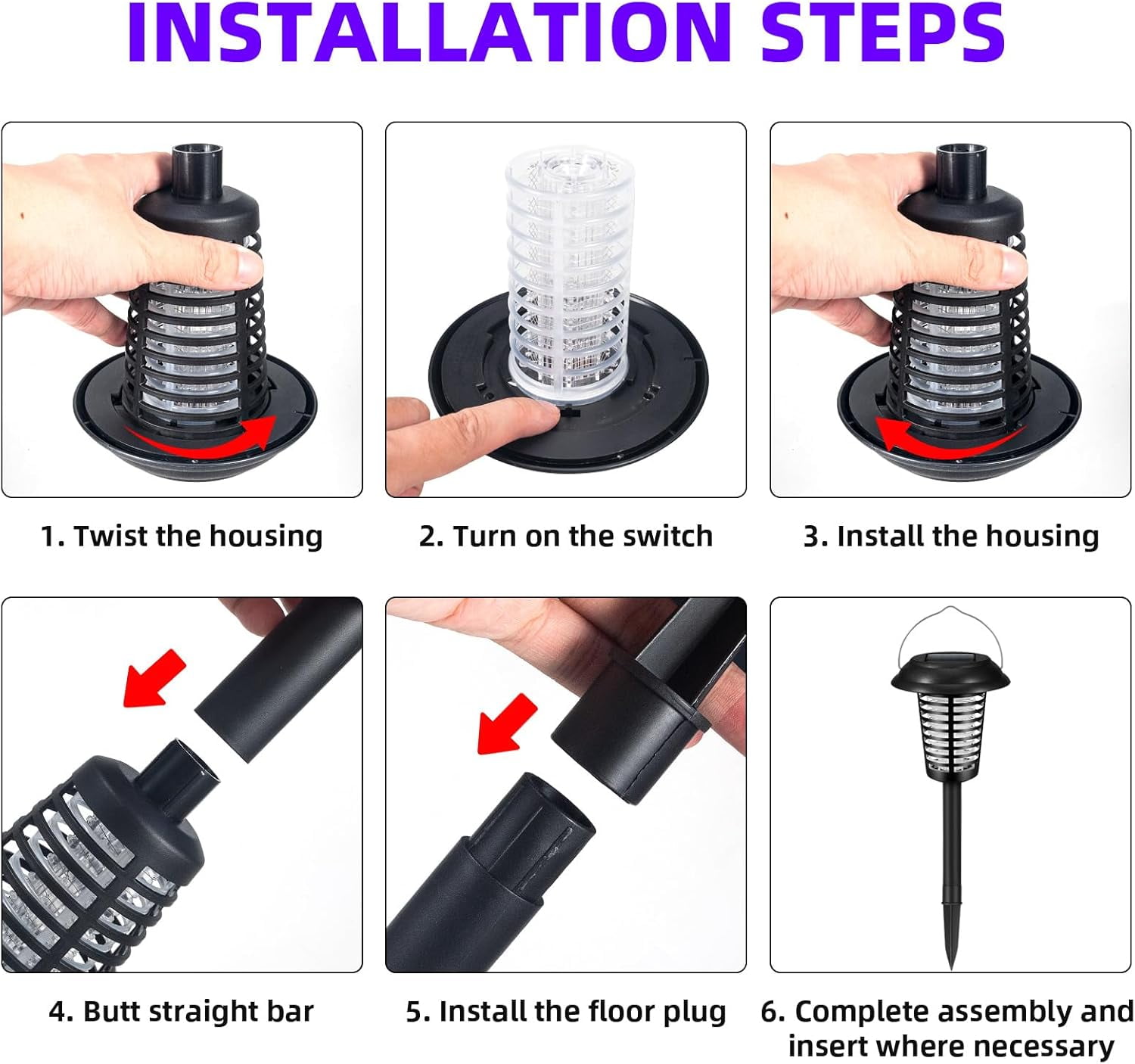 INSTALLATION STEPS

1. Twist the housing

2. Turn on the switch

3. Install the housing

4. Butt straight bar

5. Install the floor plug

6. Complete assembly and insert where necessary