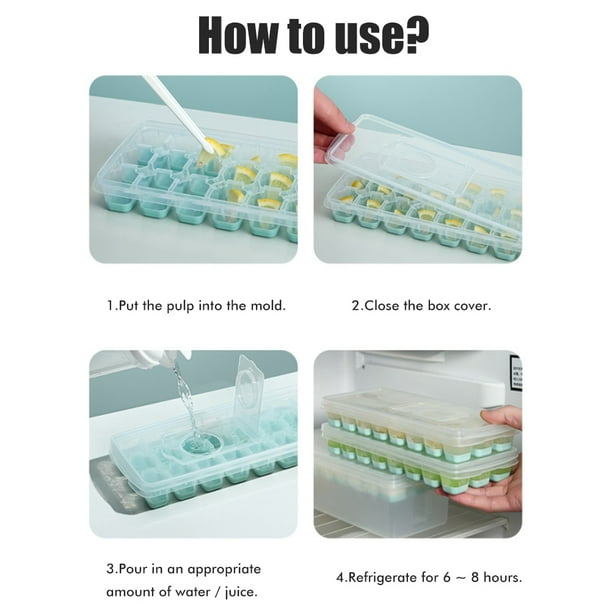 How to use?

1.Put the pulp into the mold.

2.Close the box cover.

3.Pour in an appropriate amount of water / juice.

4.Refrigerate for 6 ~ 8 hours.