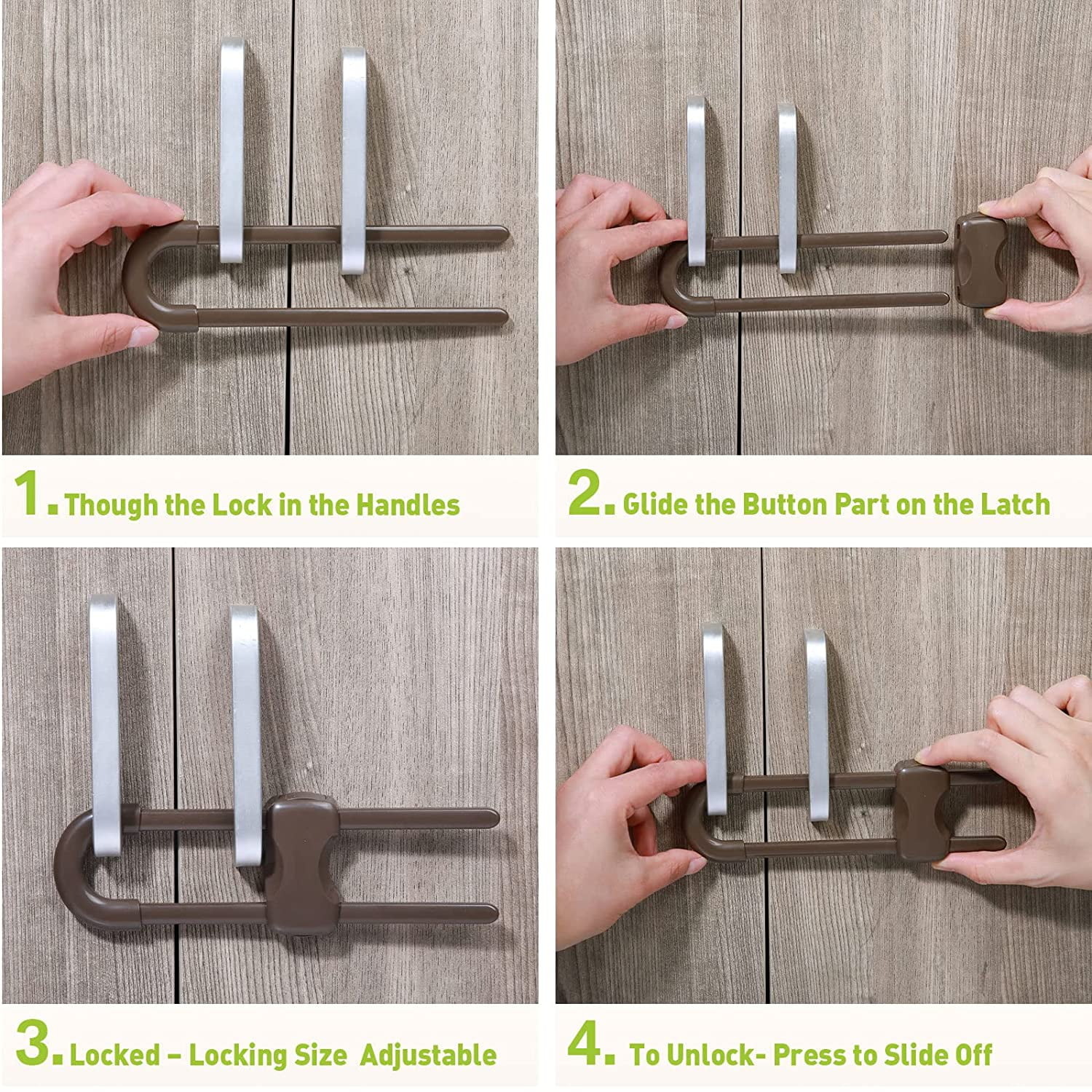 1. Though the Lock in the Handles

2. Glide the Button Part on the Latch

3. Locked – Locking Size Adjustable

4. To Unlock- Press to Slide Off