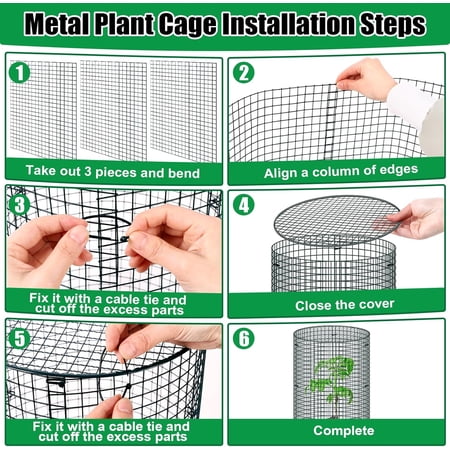 Metal Plant Cage Installation Steps

1
Take out 3 pieces and bend

2
Align a column of edges

3
Fix it with a cable tie and cut off the excess parts

4
Close the cover

5
Fix it with a cable tie and cut off the excess parts

6
Complete