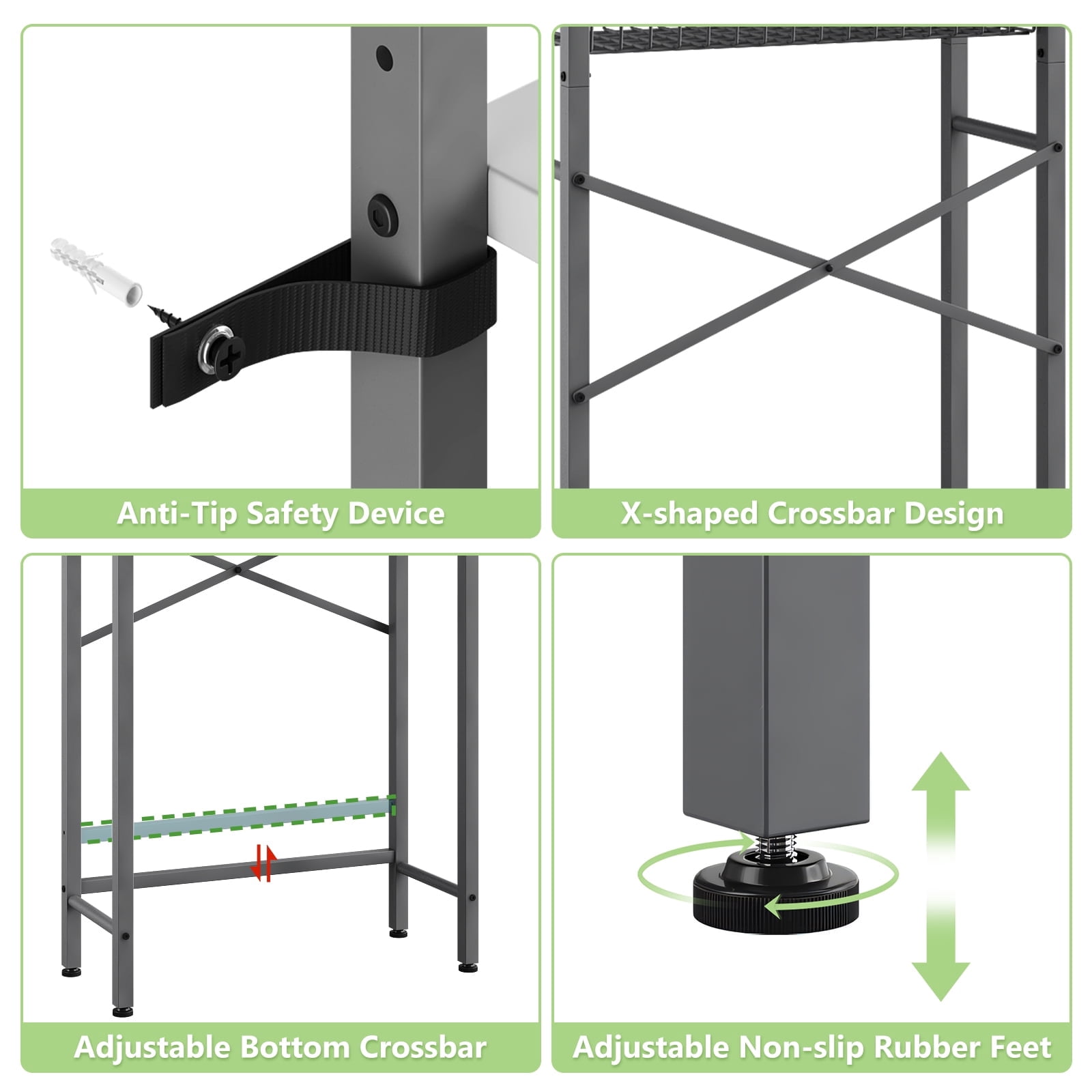 Anti-Tip Safety Device

X-shaped Crossbar Design

Adjustable Bottom Crossbar

Adjustable Non-slip Rubber Feet