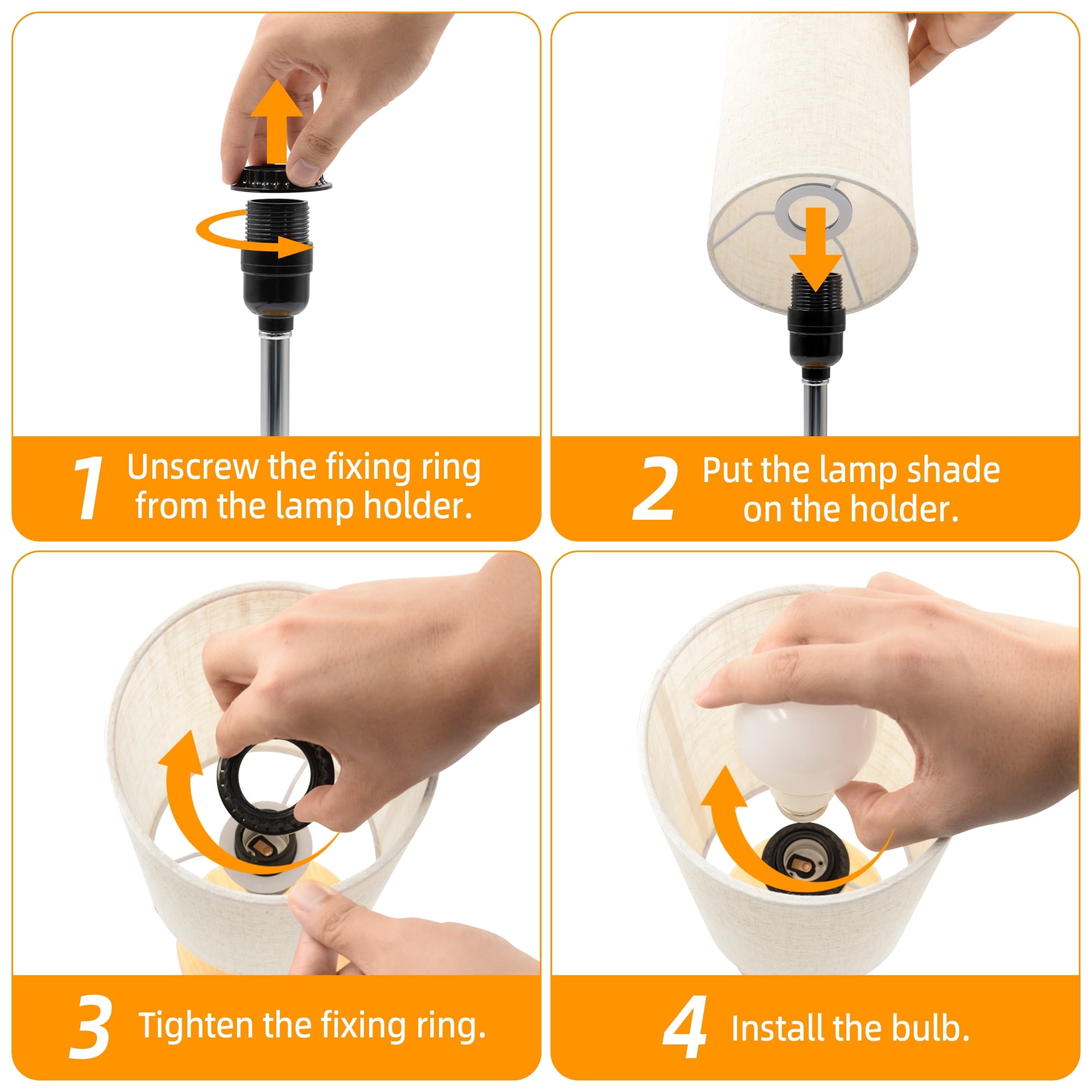 1 Unscrew the fixing ring from the lamp holder.

2 Put the lamp shade on the holder.

3 Tighten the fixing ring.

4 Install the bulb.