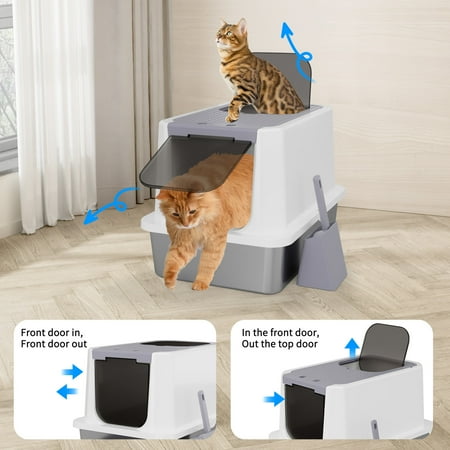 Front door in,
Front door out

In the front door,
Out the top door