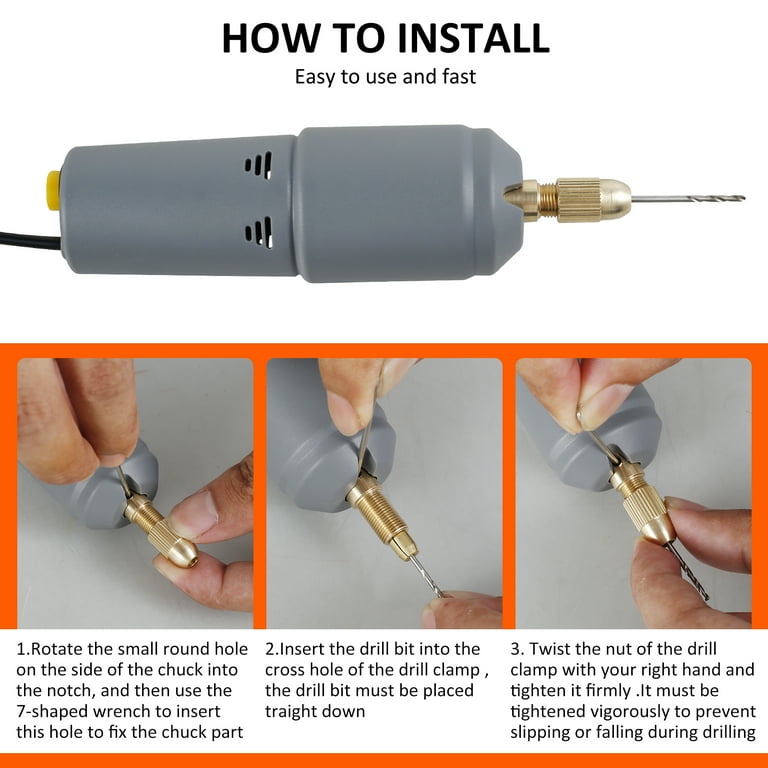 HOW TO INSTALL
Easy to use and fast

1.Rotate the small round hole on the side of the chuck into the notch, and then use the 7-shaped wrench to insert this hole to fix the chuck part

2.Insert the drill bit into the cross hole of the drill clamp , the drill bit must be placed traight down

3. Twist the nut of the drill clamp with your right hand and tighten it firmly .It must be tightened vigorously to prevent slipping or falling during drilling