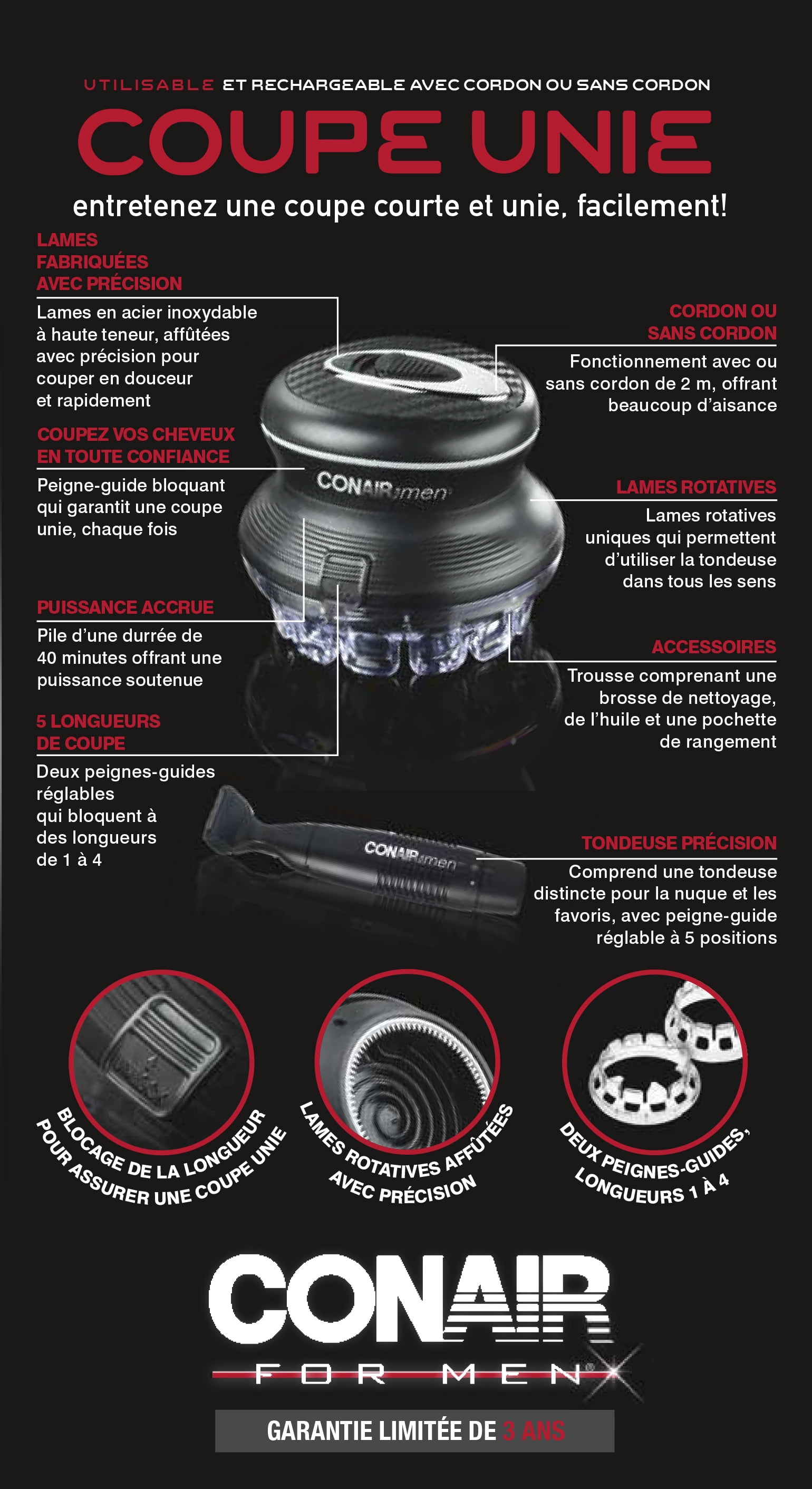 UTILISABLE ET RECHARGEABLE AVEC CORDON OU SANS CORDON

COUPE UNIE

entretenez une coupe courte et unie, facilement!

LAMES FABRIQUÉES AVEC PRÉCISION

Lames en acier inoxydable à haute teneur, affûtées avec précision pour couper en douceur et rapidement

COUPEZ VOS CHEVEUX EN TOUTE CONFIANCE

Peigne-guide bloquant qui garantit une coupe unie, chaque fois

PUISSANCE ACCRUE

Pile d'une durrée de 40 minutes offrant une puissance soutenue

5 LONGUEURS DE COUPE

Deux peignes-guides réglables qui bloquent à des longueurs de 1 à 4

CORDON OU SANS CORDON

Fonctionnement avec ou sans cordon de 2 m, offrant beaucoup d'aisance

LAMES ROTATIVES

Lames rotatives uniques qui permettent d'utiliser la tondeuse dans tous les sens

ACCESSOIRES

Trousse comprenant une brosse de nettoyage, de l'huile et une pochette de rangement

TONDEUSE PRÉCISION

Comprend une tondeuse distincte pour la nuque et les favoris, avec peigne-guide réglable à 5 positions

CONAIR men

CONAIR men

BLOCAGE DE LA LONGUEUR POUR ASSURER UNE COUPE UNIE

LAMES ROTATIVES AFFÛTÉES AVEC PRÉCISION

DEUX PEIGNES-GUIDES, LONGUEURS 1 À 4

CONAIR
FOR MEN

GARANTIE LIMITÉE DE 3 ANS