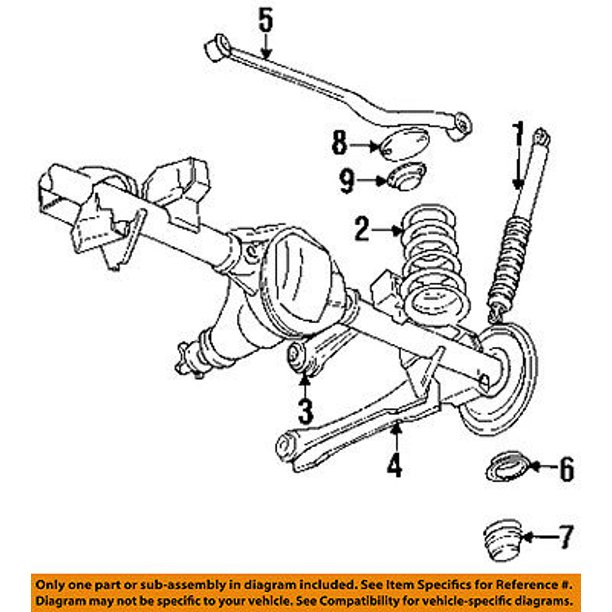 5
8
9
1
2
3
4
6
7

Only one part or sub-assembly in diagram included. See Item Specifics for Reference #. Diagram may not be specific to your vehicle. See Compatibility for vehicle-specific diagrams.