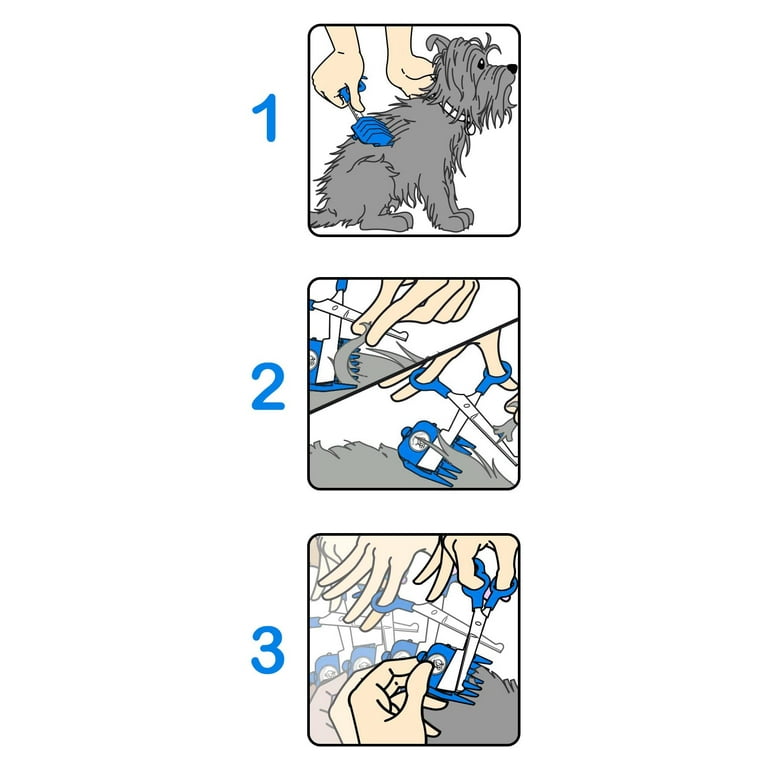 1

2

3