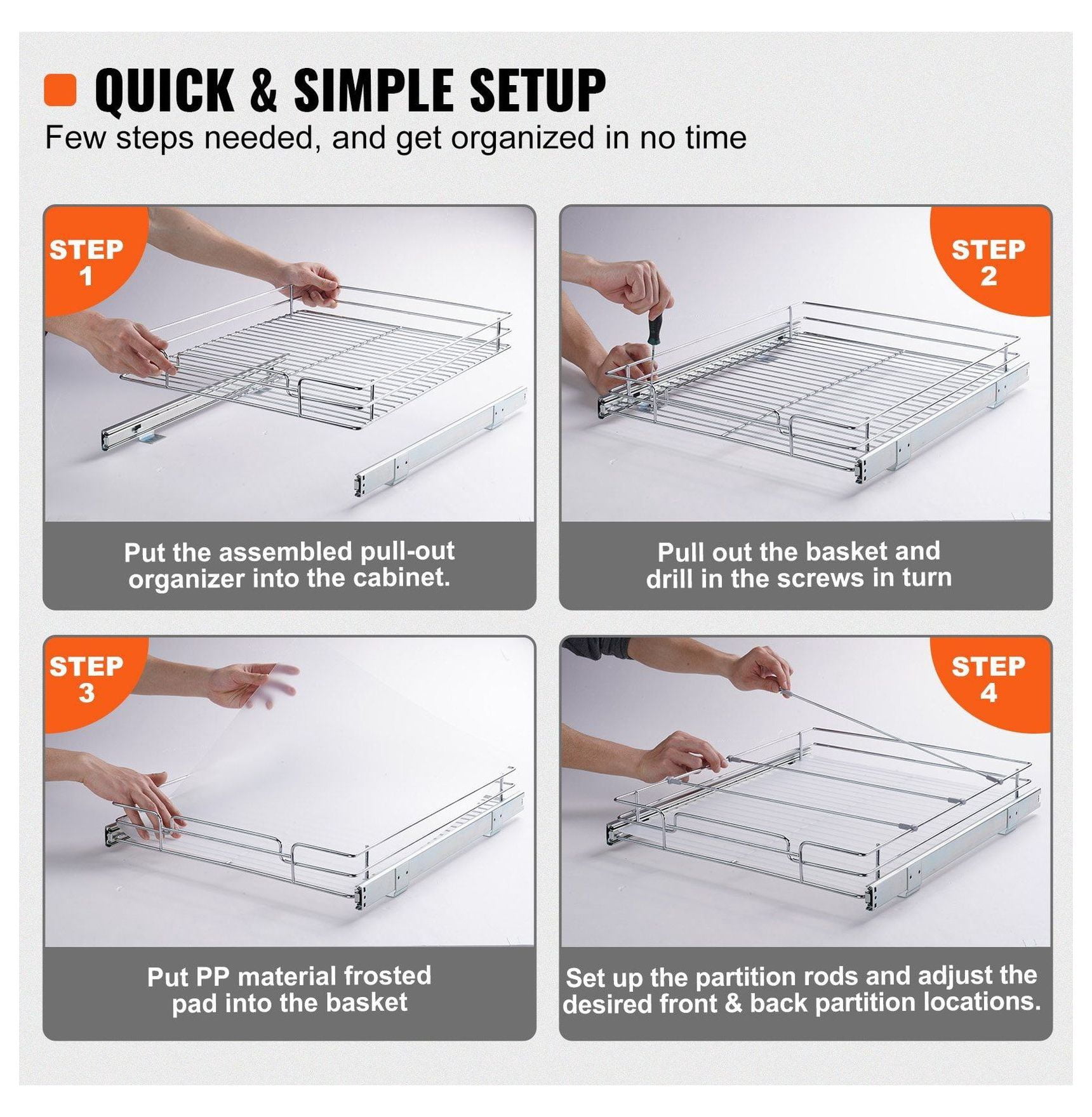 QUICK & SIMPLE SETUP
Few steps needed, and get organized in no time

STEP 1

Put the assembled pull-out organizer into the cabinet.

STEP 2

Pull out the basket and drill in the screws in turn

STEP 3

Put PP material frosted pad into the basket

STEP 4

Set up the partition rods and adjust the desired front & back partition locations.