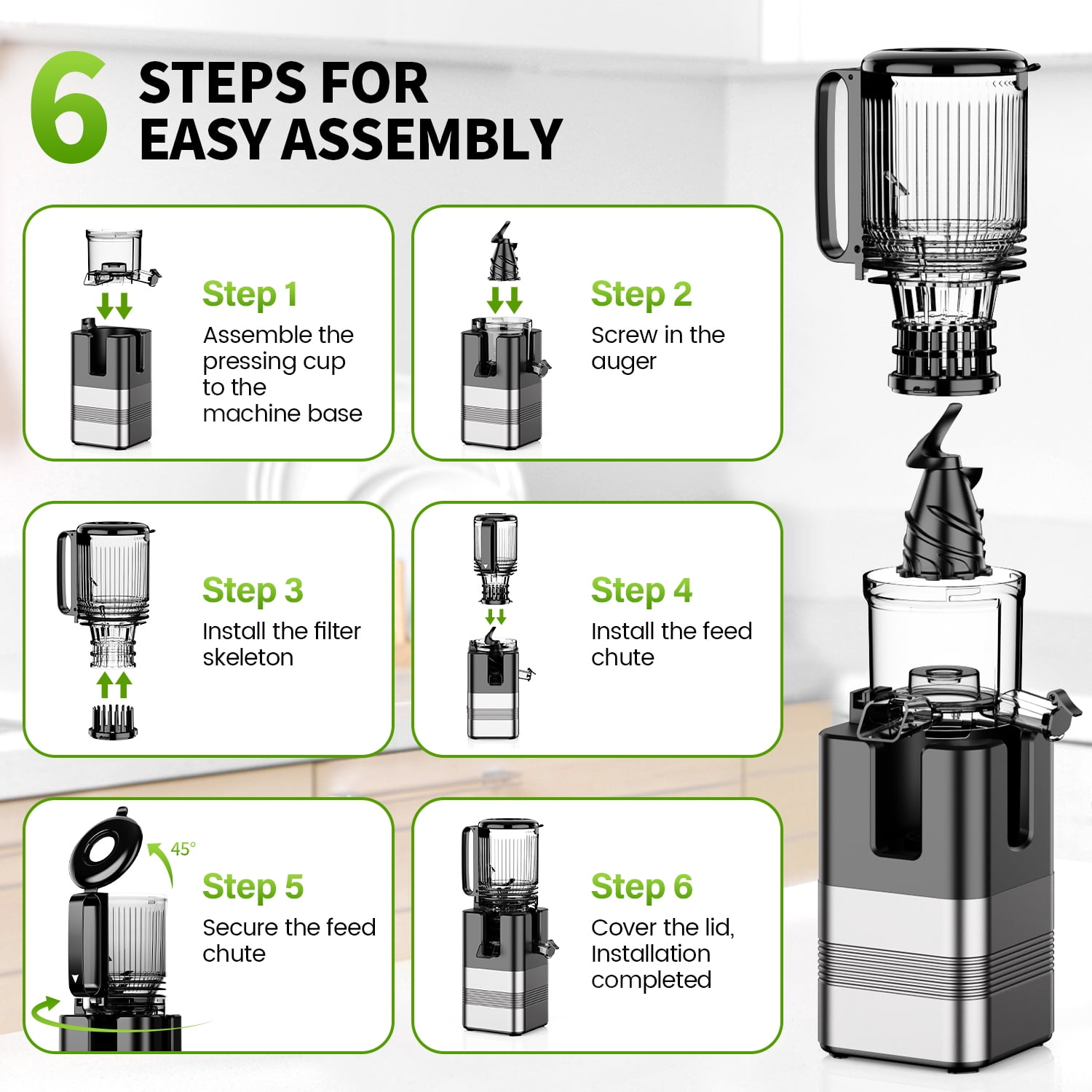 6 STEPS FOR EASY ASSEMBLY

Step 1
Assemble the pressing cup to the machine base

Step 2
Screw in the auger

Step 3
Install the filter skeleton

Step 4
Install the feed chute

45°

Step 5
Secure the feed chute

Step 6
Cover the lid, Installation completed