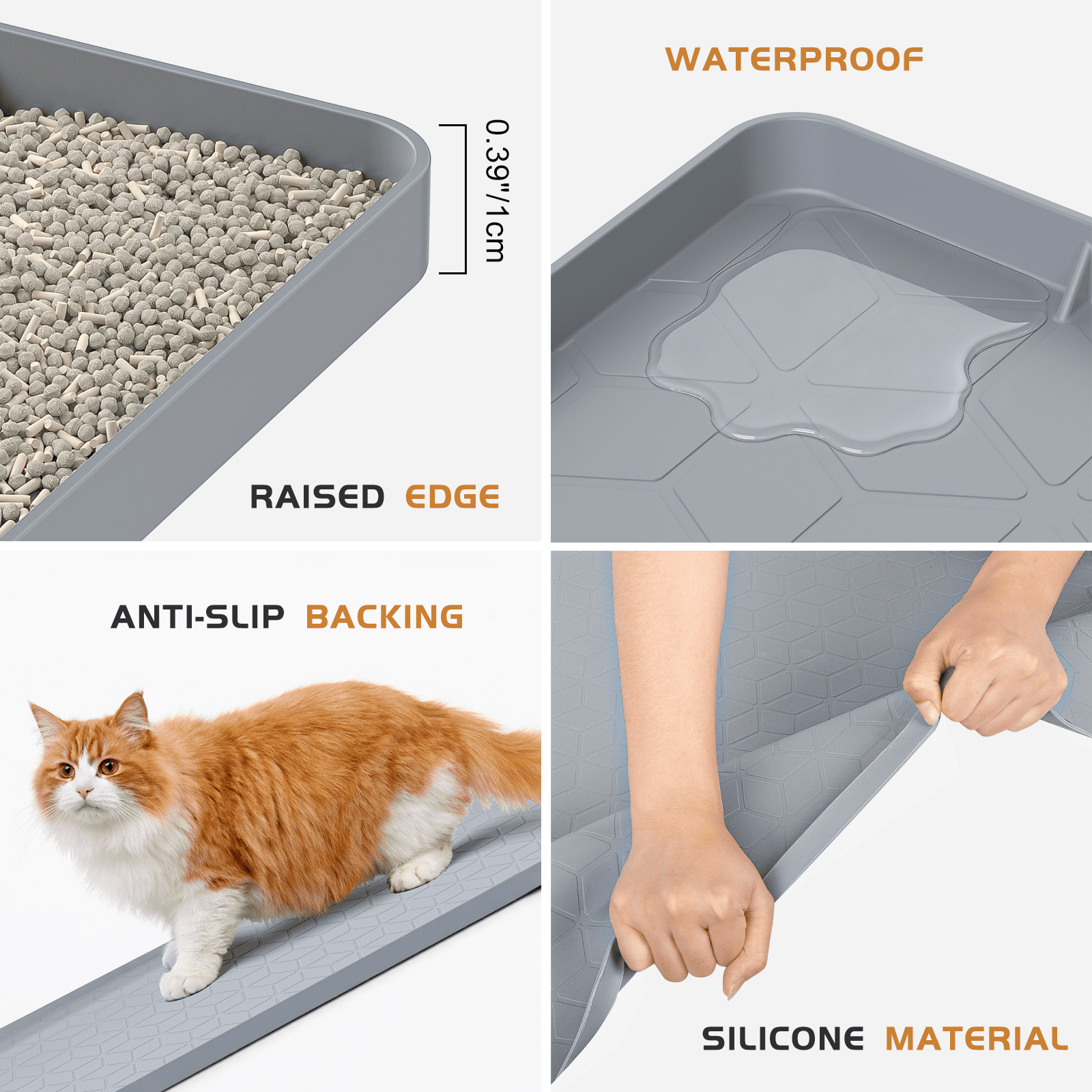 0.39"/1cm

RAISED EDGE

WATERPROOF

ANTI-SLIP BACKING

SILICONE MATERIAL