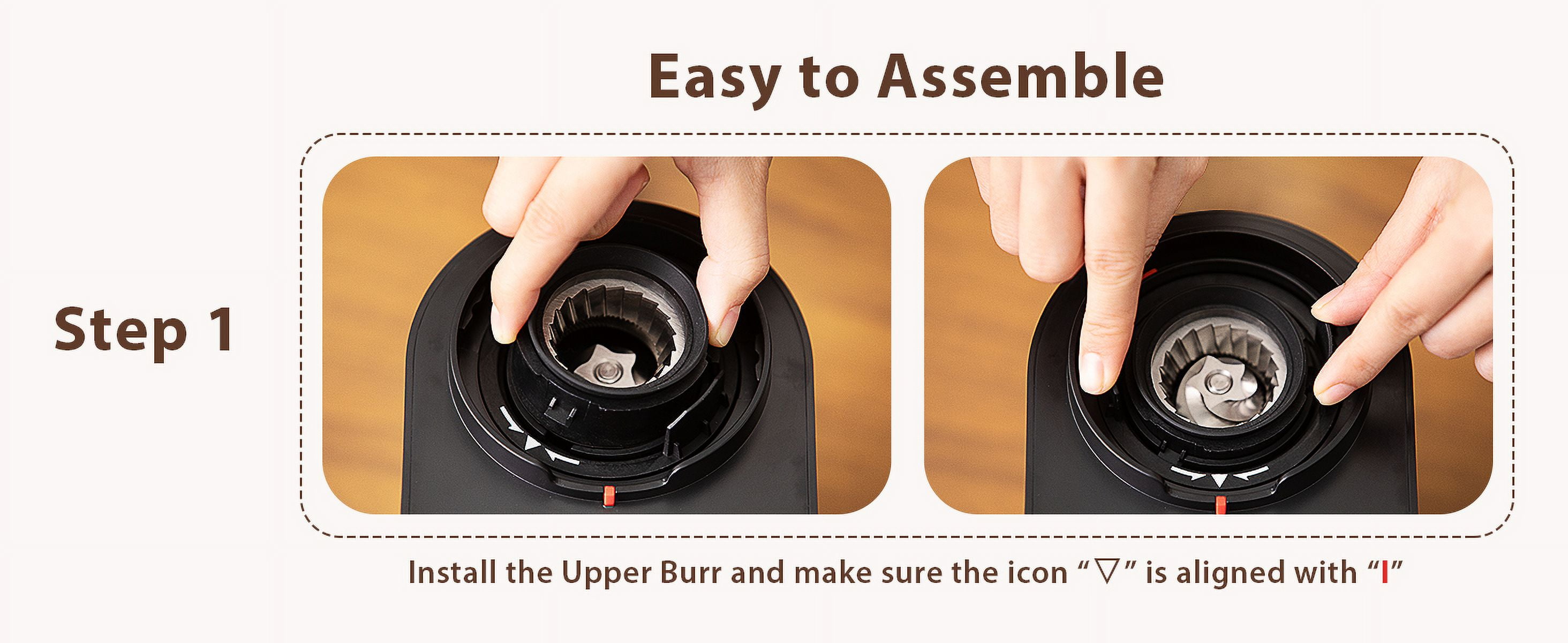 Easy to Assemble

Step 1

Install the Upper Burr and make sure the icon “▽” is aligned with “I”