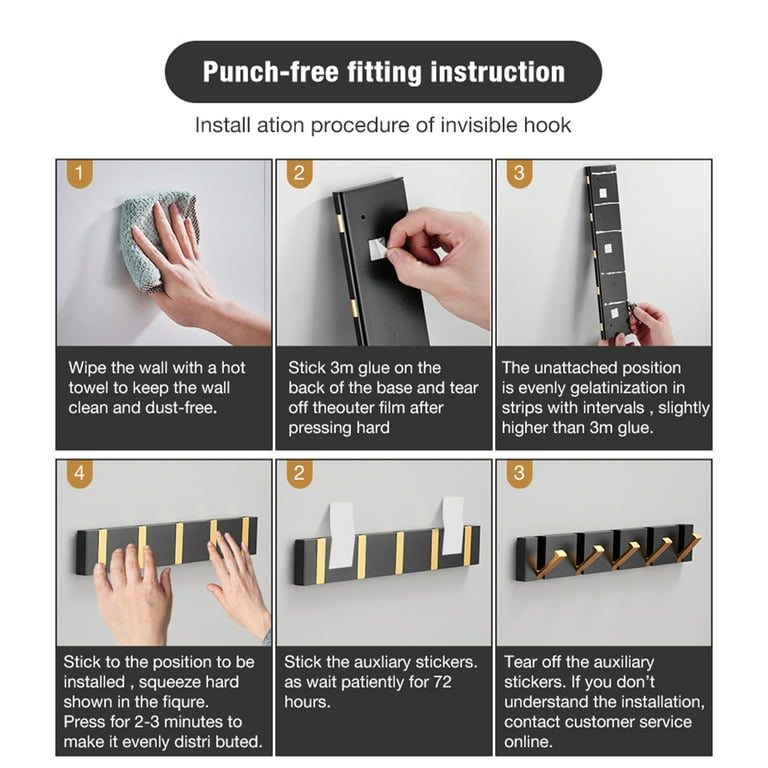 Punch-free fitting instruction

Install ation procedure of invisible hook

1

Wipe the wall with a hot towel to keep the wall clean and dust-free.

2

Stick 3m glue on the back of the base and tear off theouter film after pressing hard

3

The unattached position is evenly gelatinization in strips with intervals , slightly higher than 3m glue.

4

Stick to the position to be installed , squeeze hard shown in the fiqure. Press for 2-3 minutes to make it evenly distri buted.

2

Stick the auxliary stickers. as wait patiently for 72 hours.

3

Tear off the auxiliary stickers. If you don't understand the installation, contact customer service online.