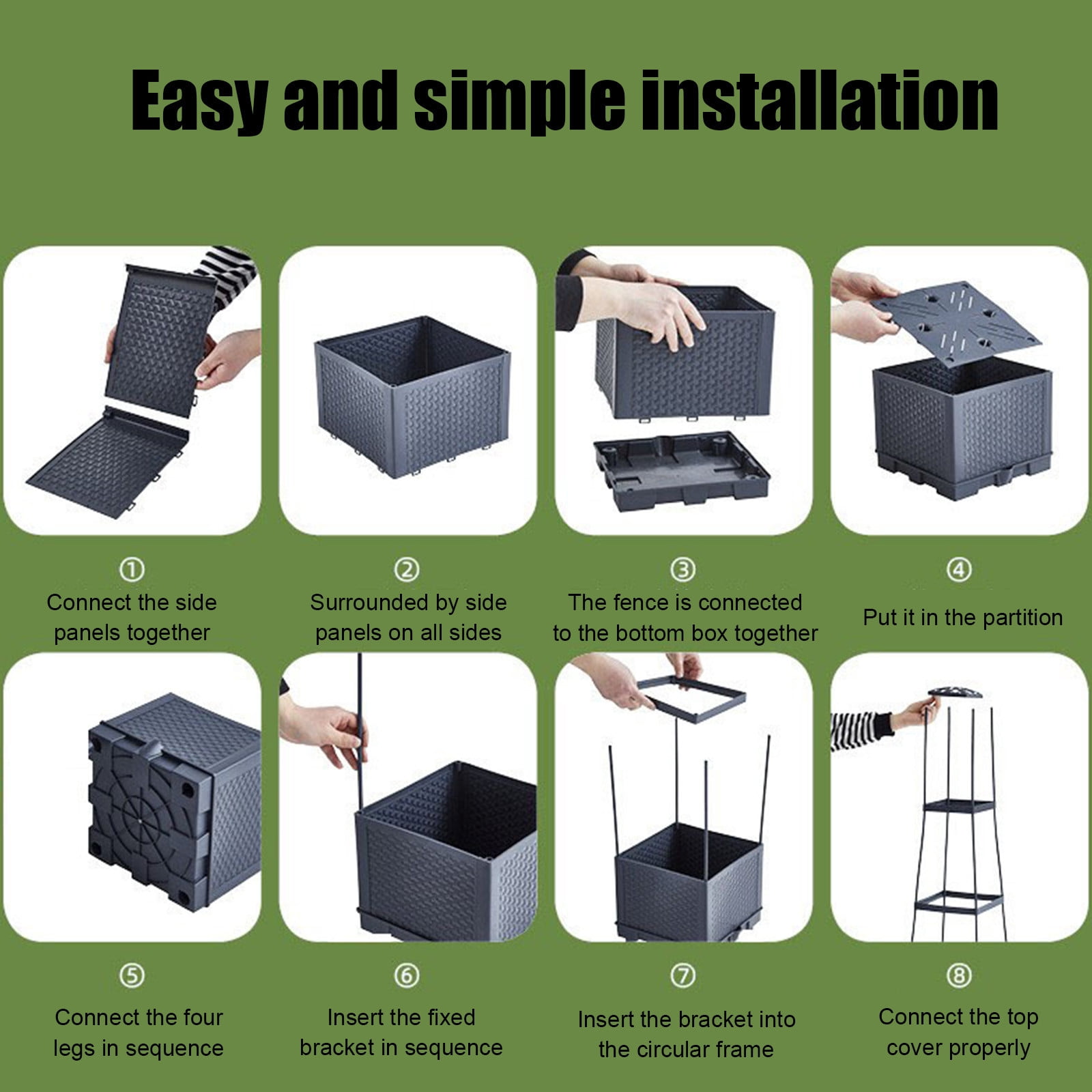 Easy and simple installation

①
Connect the side panels together

②
Surrounded by side panels on all sides

③
The fence is connected to the bottom box together

④
Put it in the partition

⑤
Connect the four legs in sequence

⑥
Insert the fixed bracket in sequence

⑦
Insert the bracket into the circular frame

⑧
Connect the top cover properly