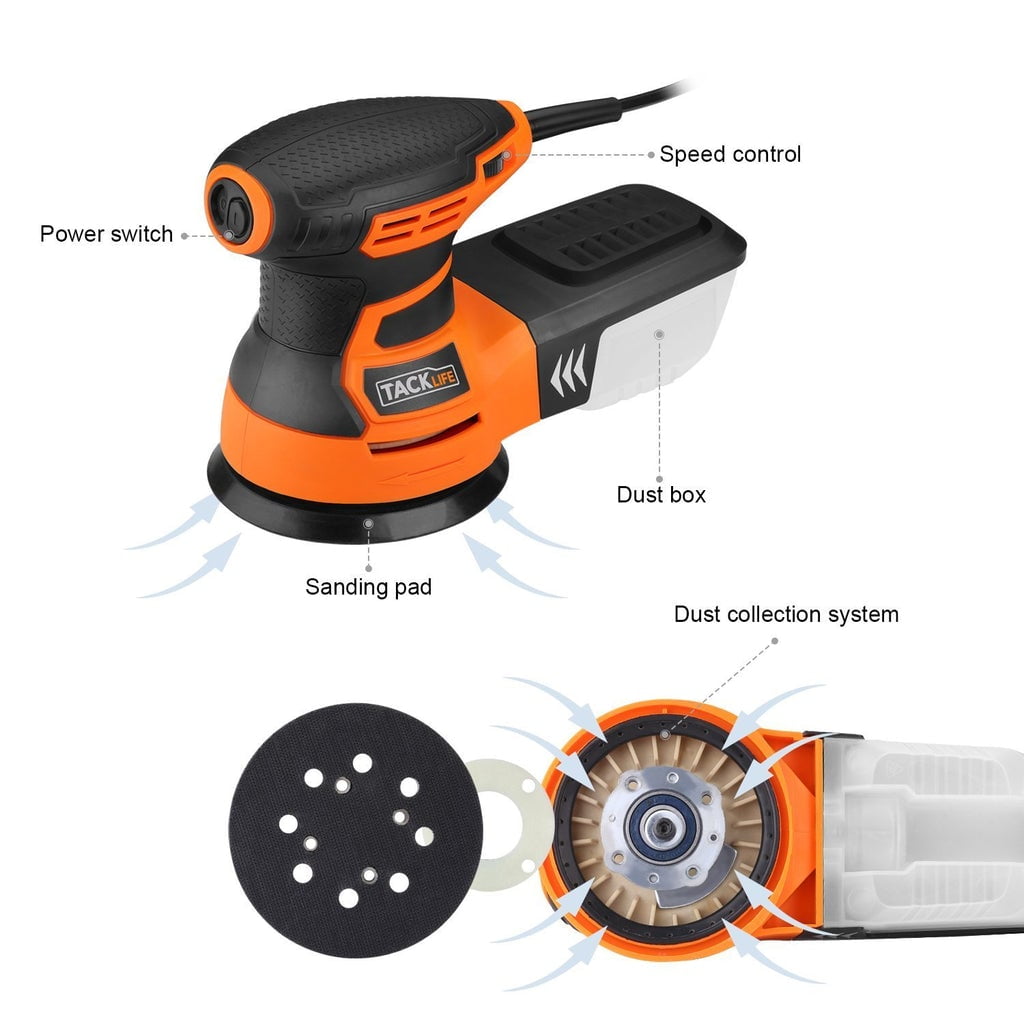 Speed control

Power switch

TACKLIFE

Dust box

Sanding pad

Dust collection system