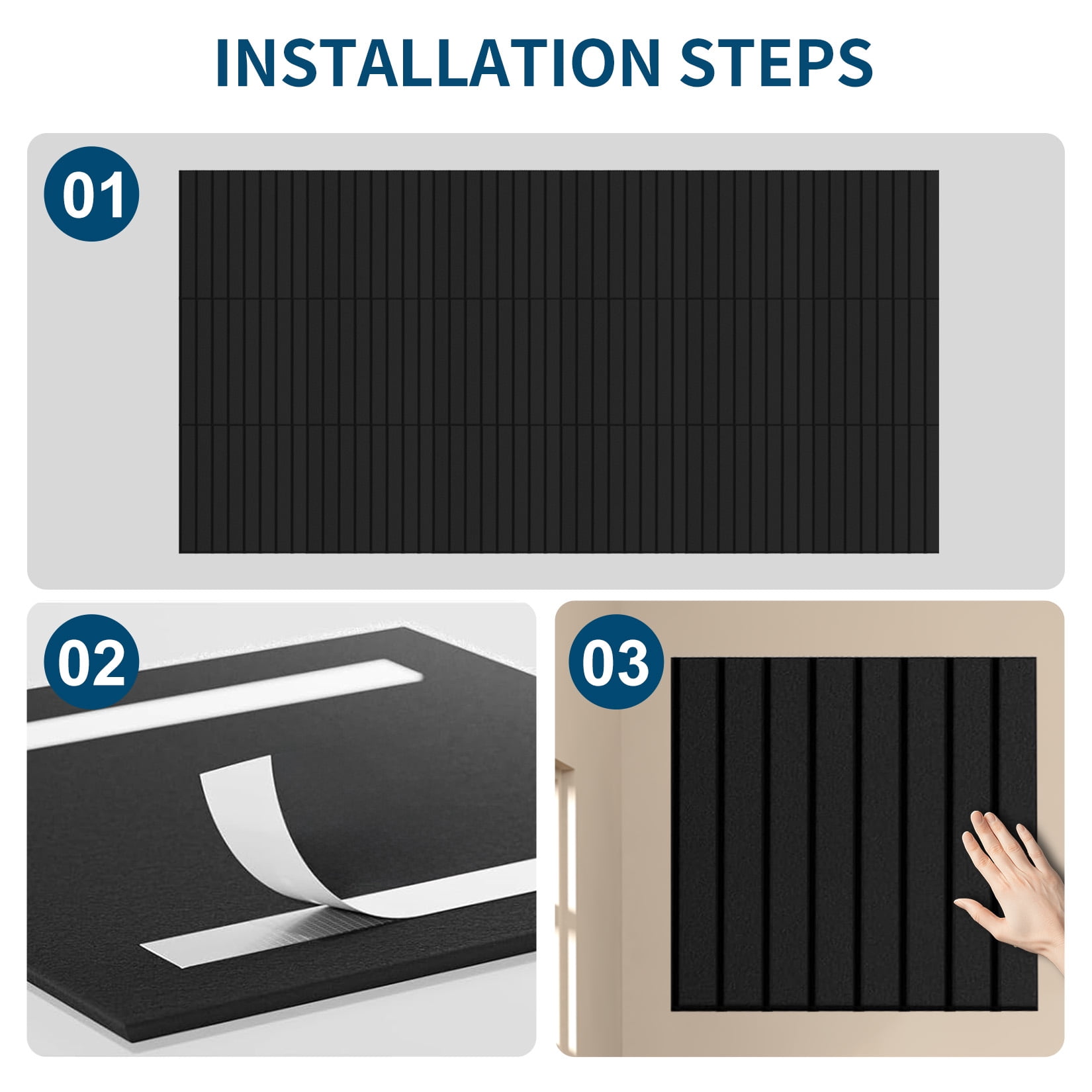 INSTALLATION STEPS

01

02

03