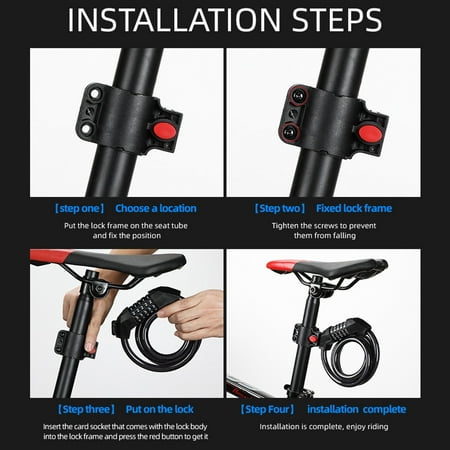 INSTALLATION STEPS

【step one】 Choose a location

Put the lock frame on the seat tube and fix the position

【Step two】 Fixed lock frame

Tighten the screws to prevent them from falling

【Step three】 Put on the lock

Insert the card socket that comes with the lock body into the lock frame and press the red button to get it

【Step Four】 installation complete

Installation is complete, enjoy riding