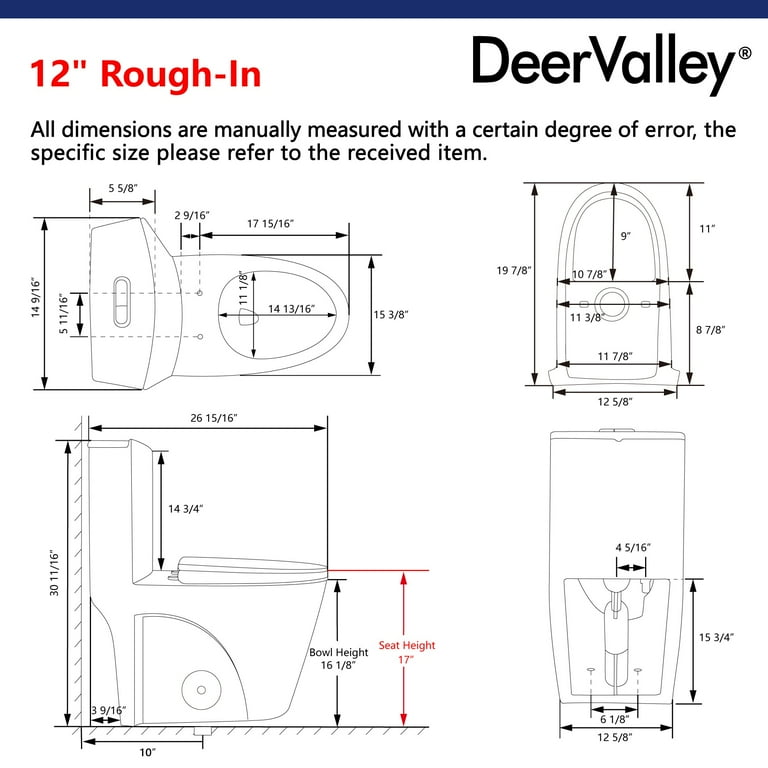 12" Rough-In

DeerValley®

All dimensions are manually measured with a certain degree of error, the specific size please refer to the received item.

5 5/8"
2 9/16"
17 15/16"
14 9/16"
5 11/16"
11 1/8"
14 13/16"
15 3/8"

19 7/8"
9"
11"
10 7/8"
11 3/8"
8 7/8"
11 7/8"
12 5/8"

26 15/16"
14 3/4"
30 11/16"
Bowl Height 16 1/8"
Seat Height 17"
3 9/16"
10"

4 5/16"
15 3/4"
6 1/8"
12 5/8"