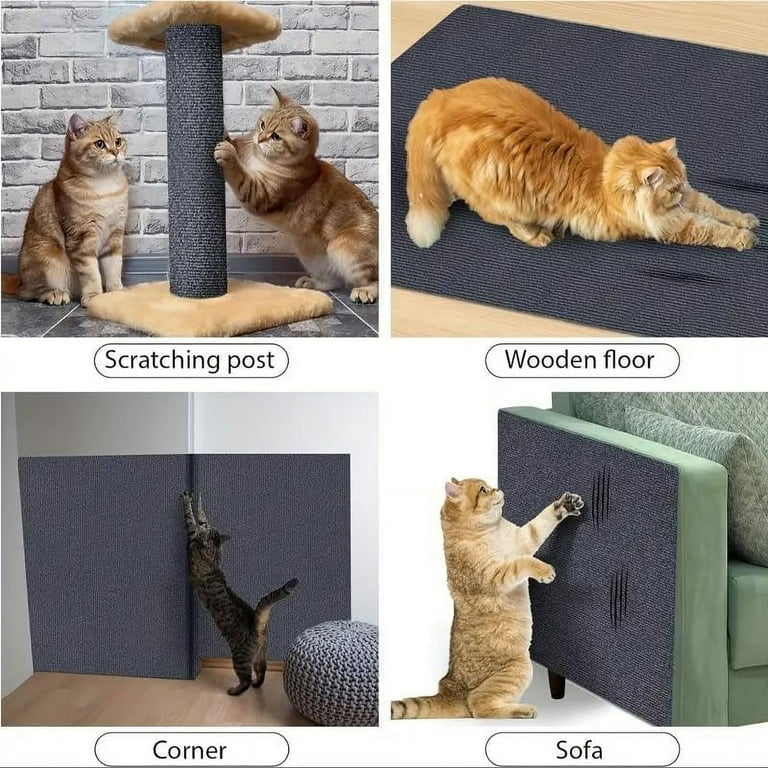 Scratching post

Wooden floor

Corner

Sofa