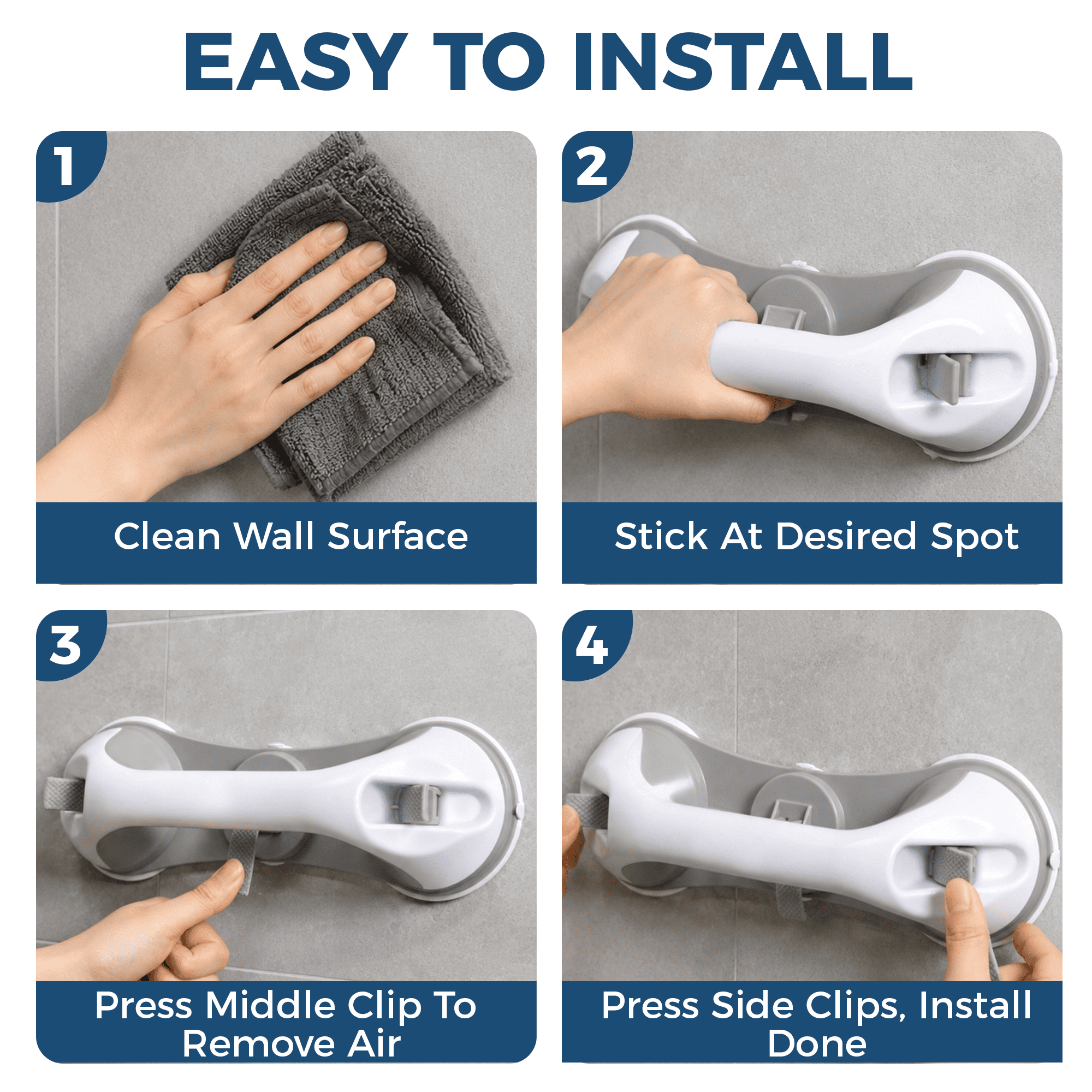 EASY TO INSTALL

1

Clean Wall Surface

2

Stick At Desired Spot

3

Press Middle Clip To Remove Air

4

Press Side Clips, Install Done