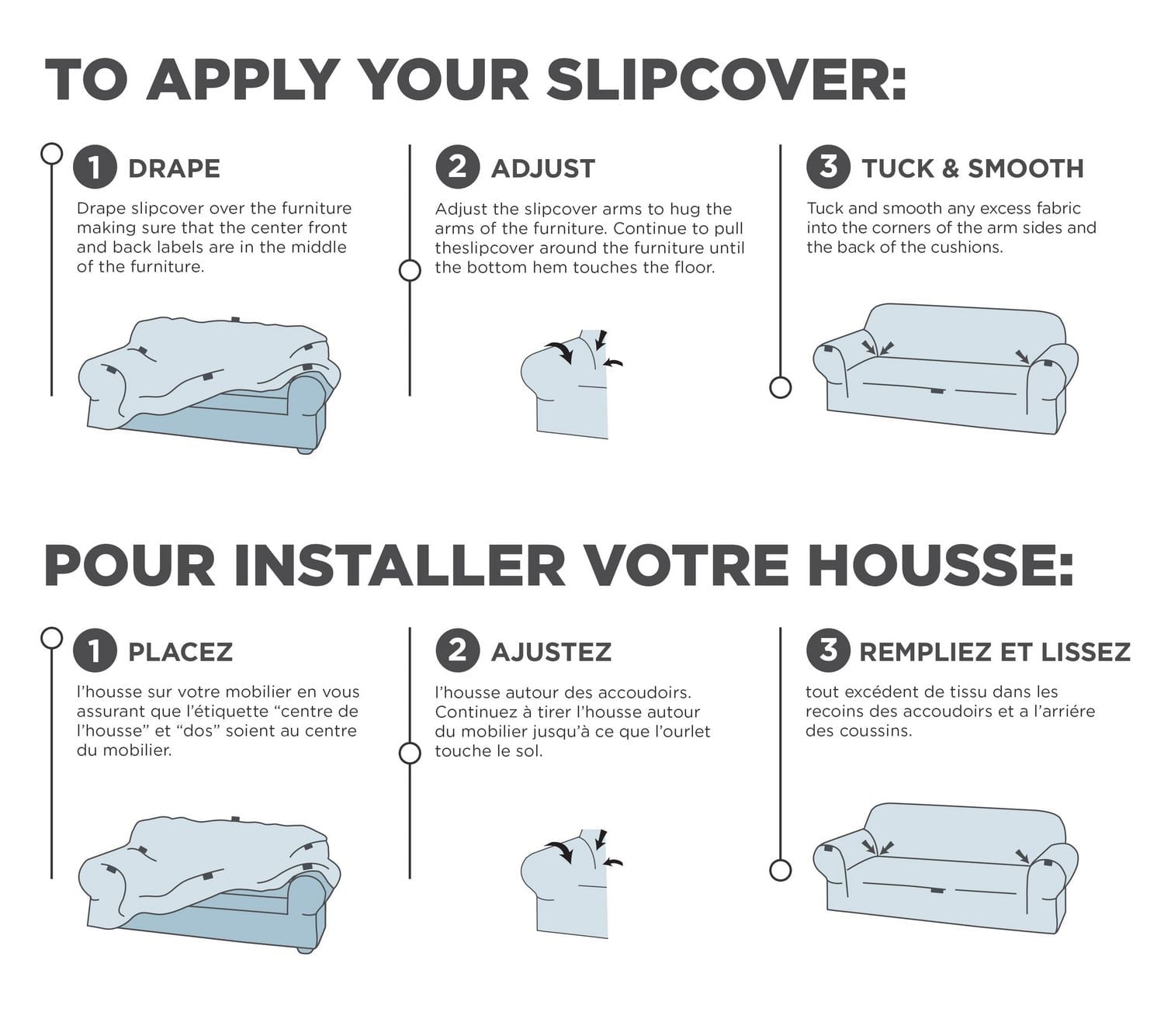 TO APPLY YOUR SLIPCOVER:

1 DRAPE

Drape slipcover over the furniture making sure that the center front and back labels are in the middle of the furniture.

2 ADJUST

Adjust the slipcover arms to hug the arms of the furniture. Continue to pull theslipcover around the furniture until the bottom hem touches the floor.

3 TUCK & SMOOTH

Tuck and smooth any excess fabric into the corners of the arm sides and the back of the cushions.

POUR INSTALLER VOTRE HOUSSE:

1 PLACEZ

l'housse sur votre mobilier en vous assurant que l'étiquette "centre de l'housse" et "dos" soient au centre du mobilier.

2 AJUSTEZ

l'housse autour des accoudoirs. Continuez à tirer l'housse autour du mobilier jusqu'à ce que l'ourlet touche le sol.

3 REMPLIEZ ET LISSEZ

tout excédent de tissu dans les recoins des accoudoirs et a l'arriére des coussins.