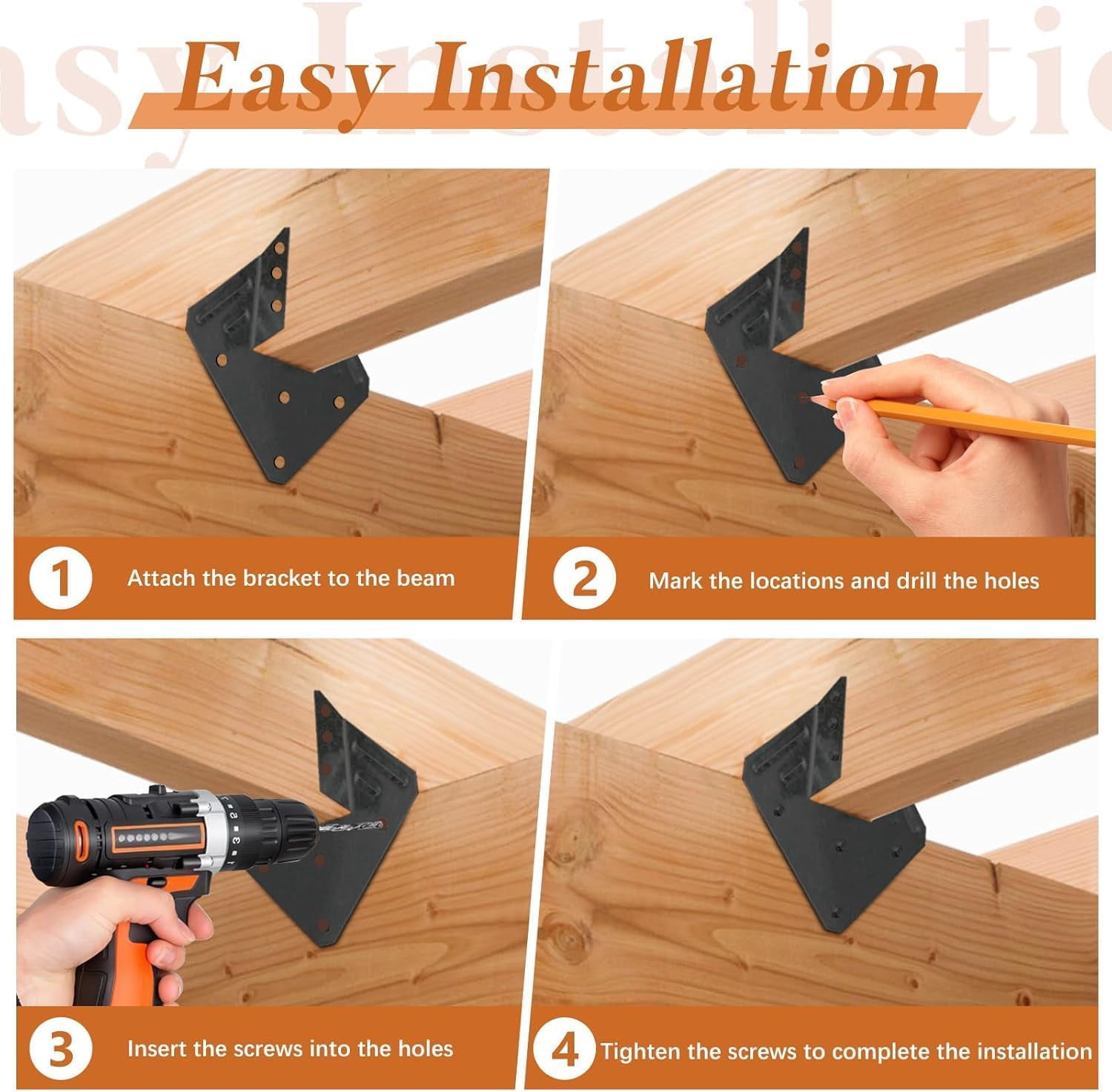 Easy Installation

1 Attach the bracket to the beam

2 Mark the locations and drill the holes

3 Insert the screws into the holes

4 Tighten the screws to complete the installation