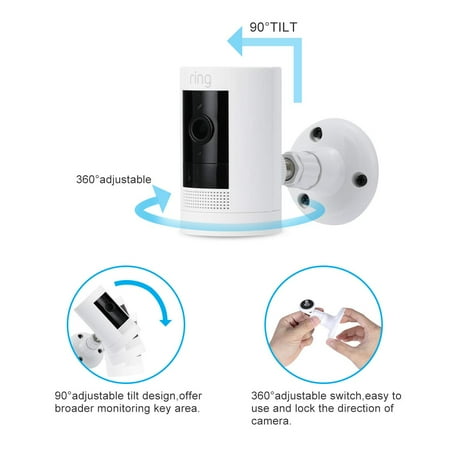 90°TILT

ring

360°adjustable

90°adjustable tilt design,offer broader monitoring key area.

360°adjustable switch,easy to use and lock the direction of camera.