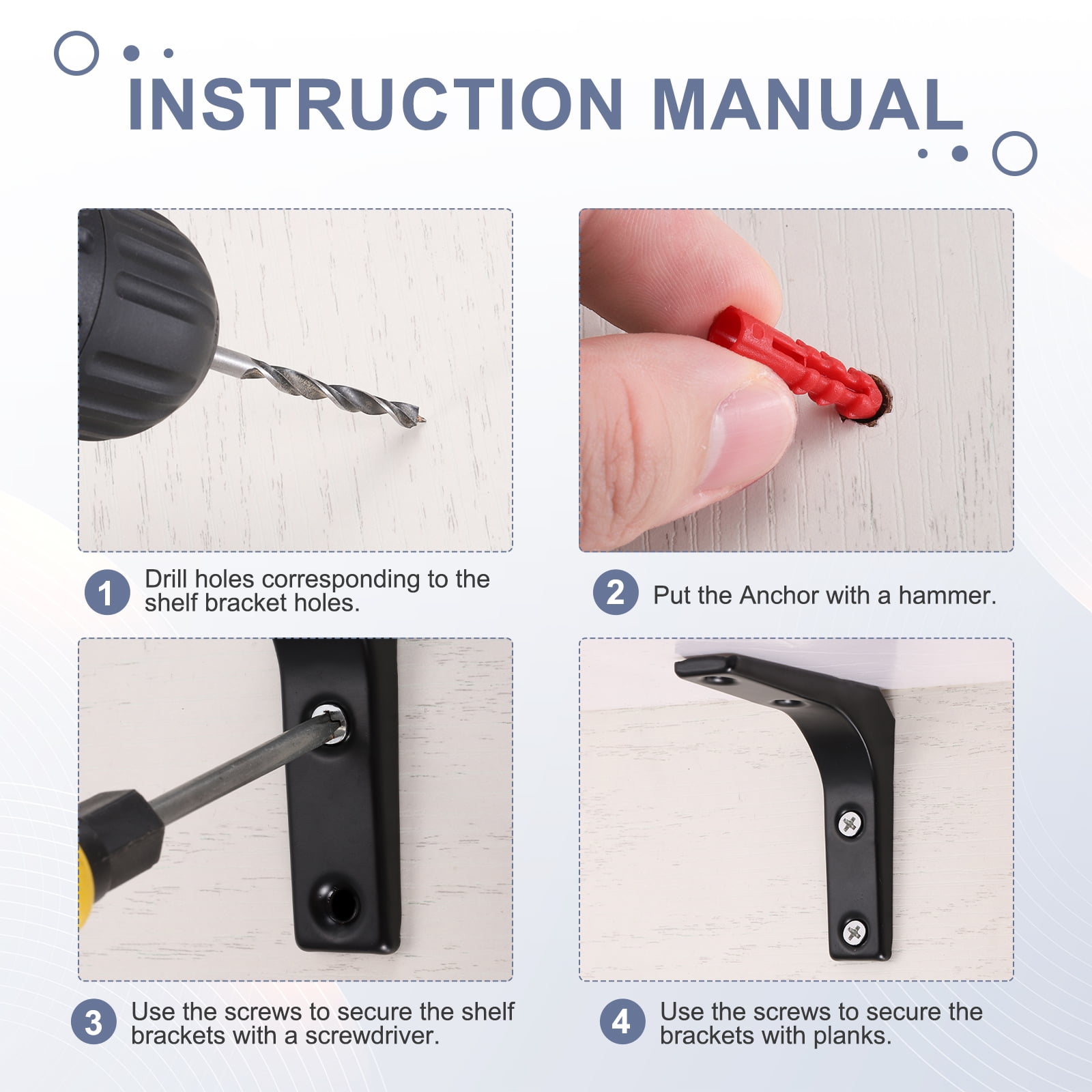 INSTRUCTION MANUAL

1 Drill holes corresponding to the shelf bracket holes.

2 Put the Anchor with a hammer.

3 Use the screws to secure the shelf brackets with a screwdriver.

4 Use the screws to secure the brackets with planks.