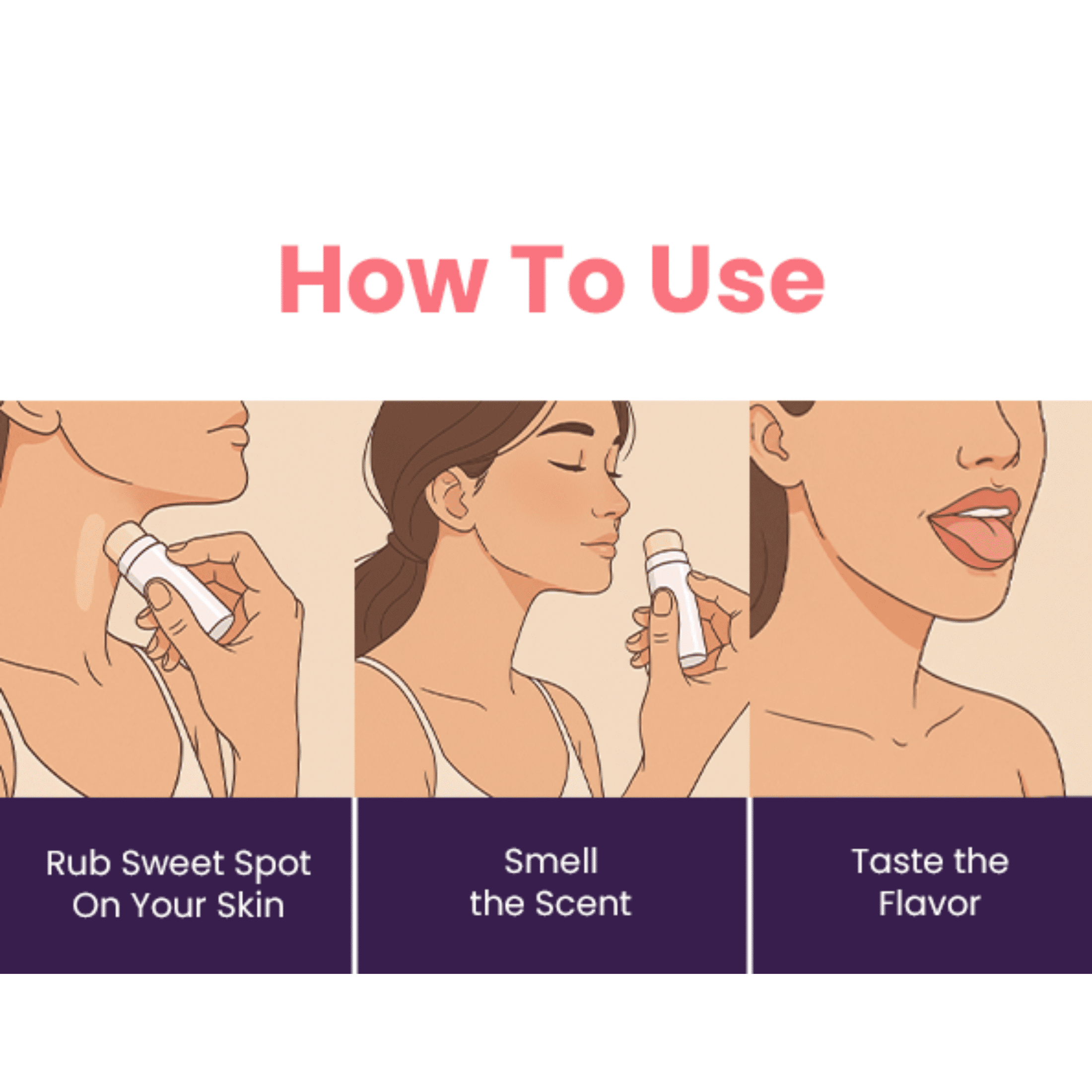 How To Use

Rub Sweet Spot On Your Skin

Smell the Scent

Taste the Flavor