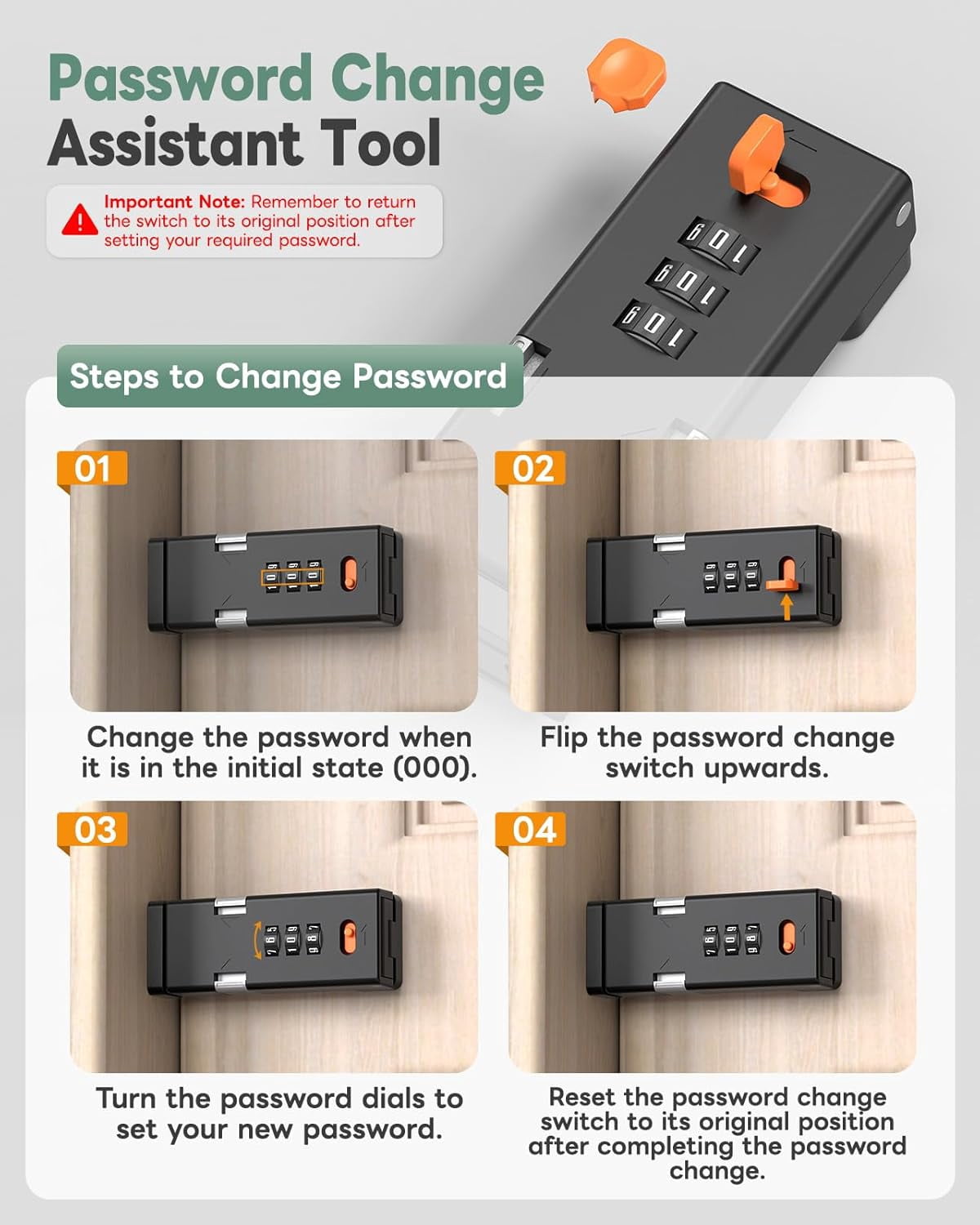 Password Change Assistant Tool

Important Note: Remember to return the switch to its original position after setting your required password.

Steps to Change Password

01

Change the password when it is in the initial state (000).

02

Flip the password change switch upwards.

03

Turn the password dials to set your new password.

04

Reset the password change switch to its original position after completing the password change.