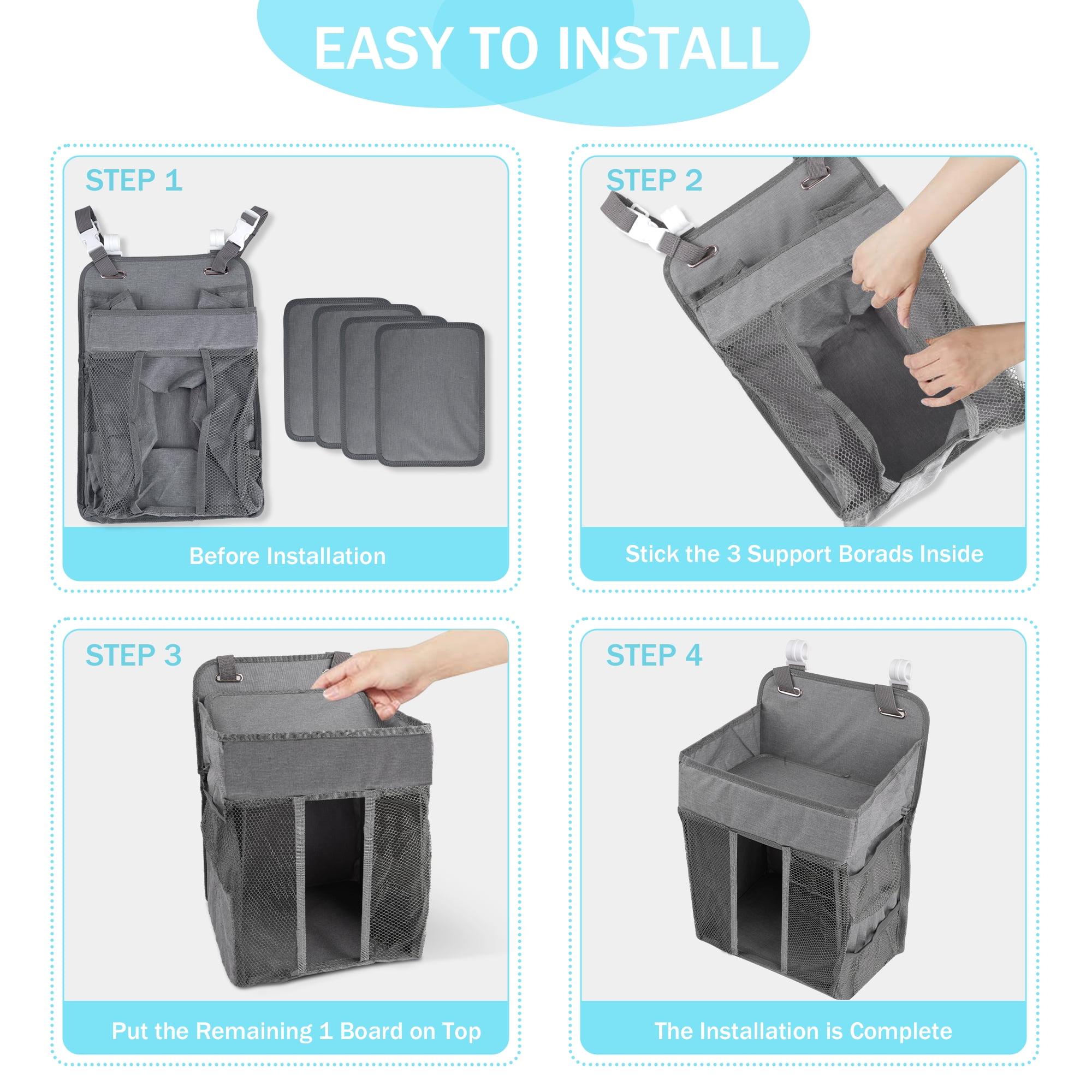 EASY TO INSTALL

STEP 1

Before Installation

STEP 2

Stick the 3 Support Borads Inside

STEP 3

Put the Remaining 1 Board on Top

STEP 4

The Installation is Complete