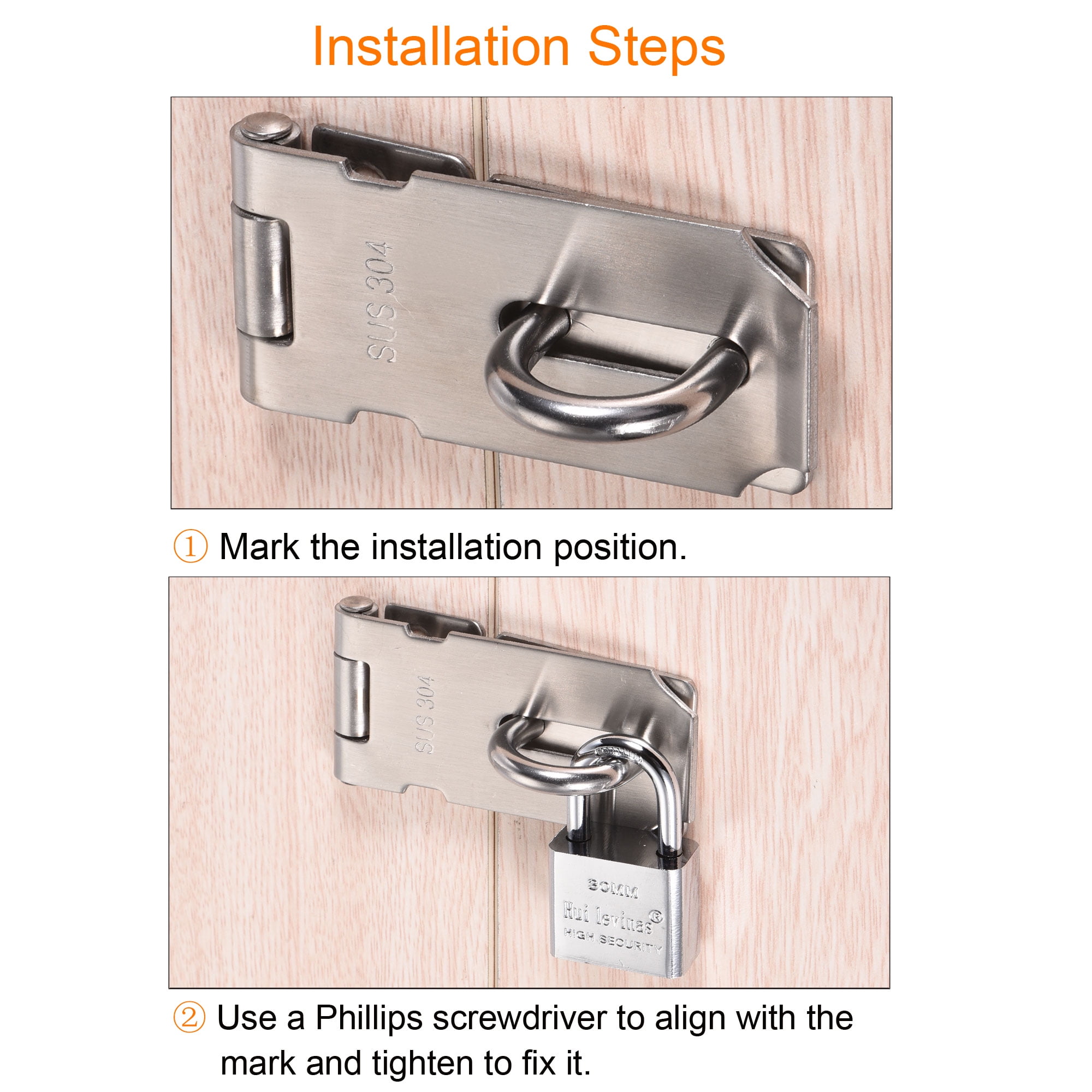 Installation Steps

SUS 304

① Mark the installation position.

SUS 304

30MM
Hui levinas®
HIGH SECURITY

② Use a Phillips screwdriver to align with the mark and tighten to fix it.