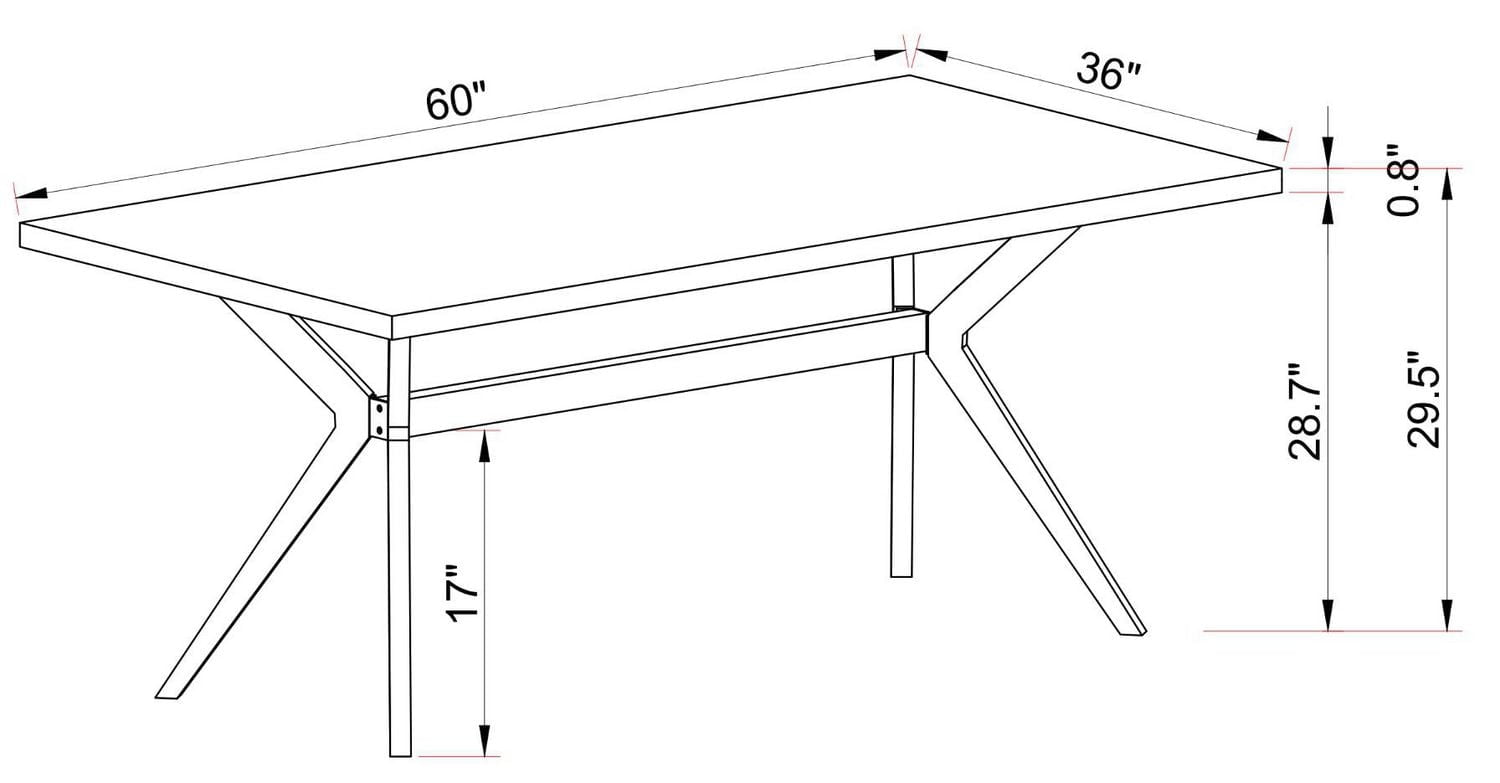 60"
36"
0.8"
28.7"
29.5"
17"