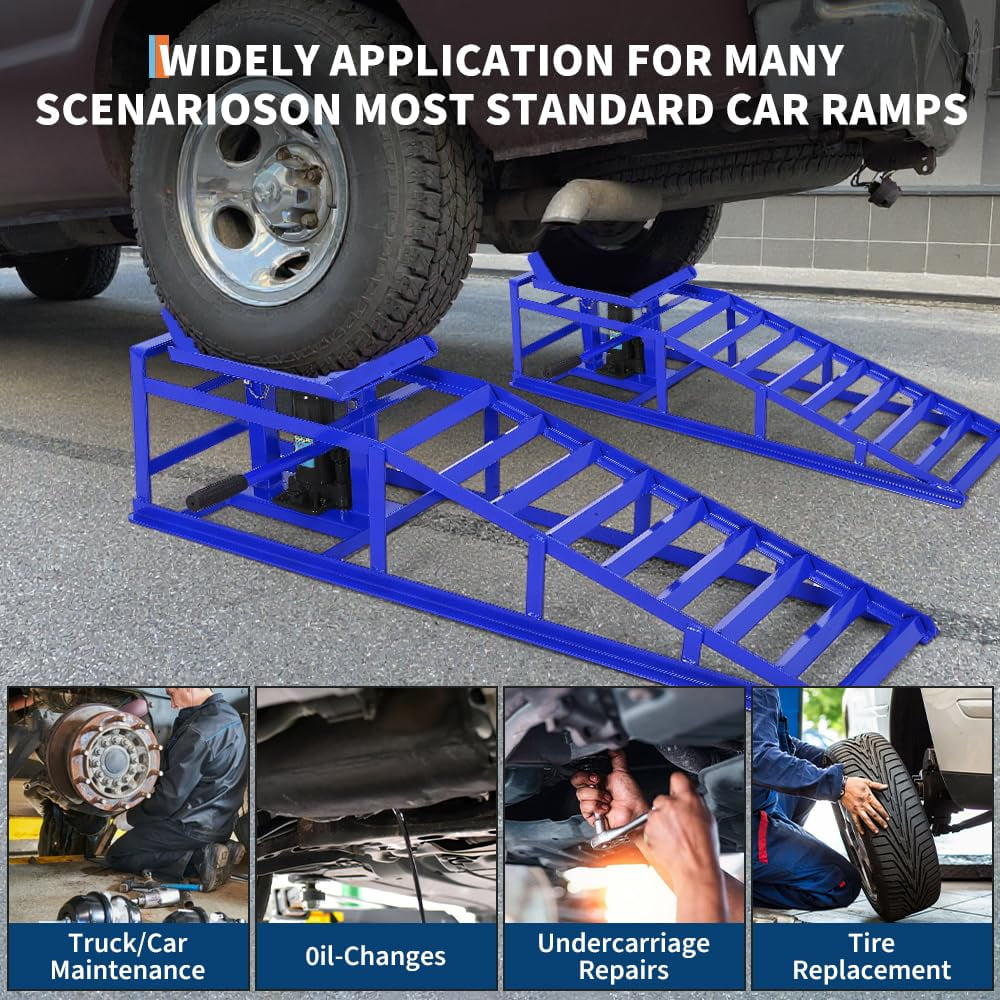 WIDELY APPLICATION FOR MANY SCENARIOSON MOST STANDARD CAR RAMPS

Truck/Car Maintenance

0il-Changes

Undercarriage Repairs

Tire Replacement