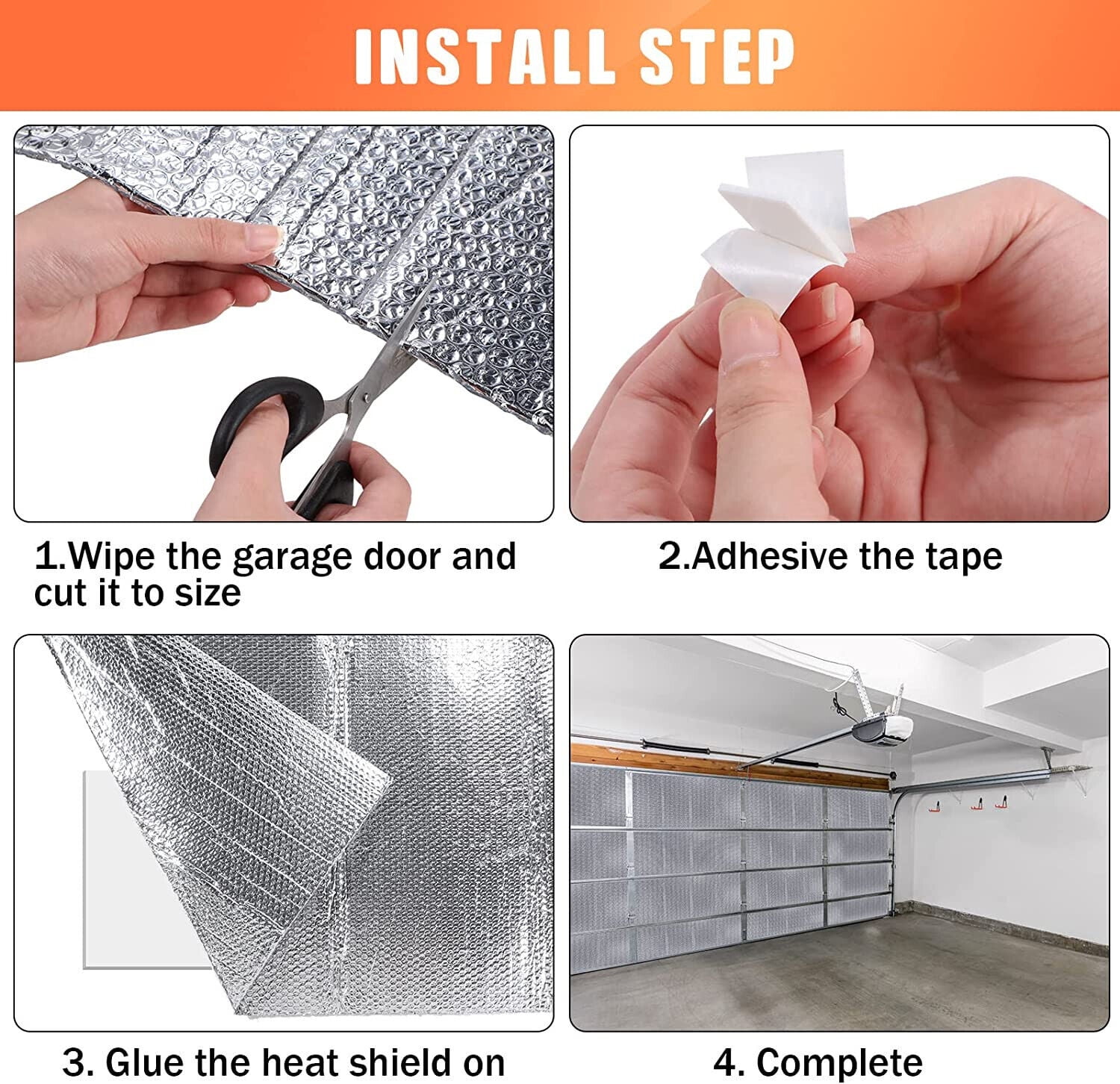 INSTALL STEP

1.Wipe the garage door and cut it to size

2.Adhesive the tape

3. Glue the heat shield on

4. Complete