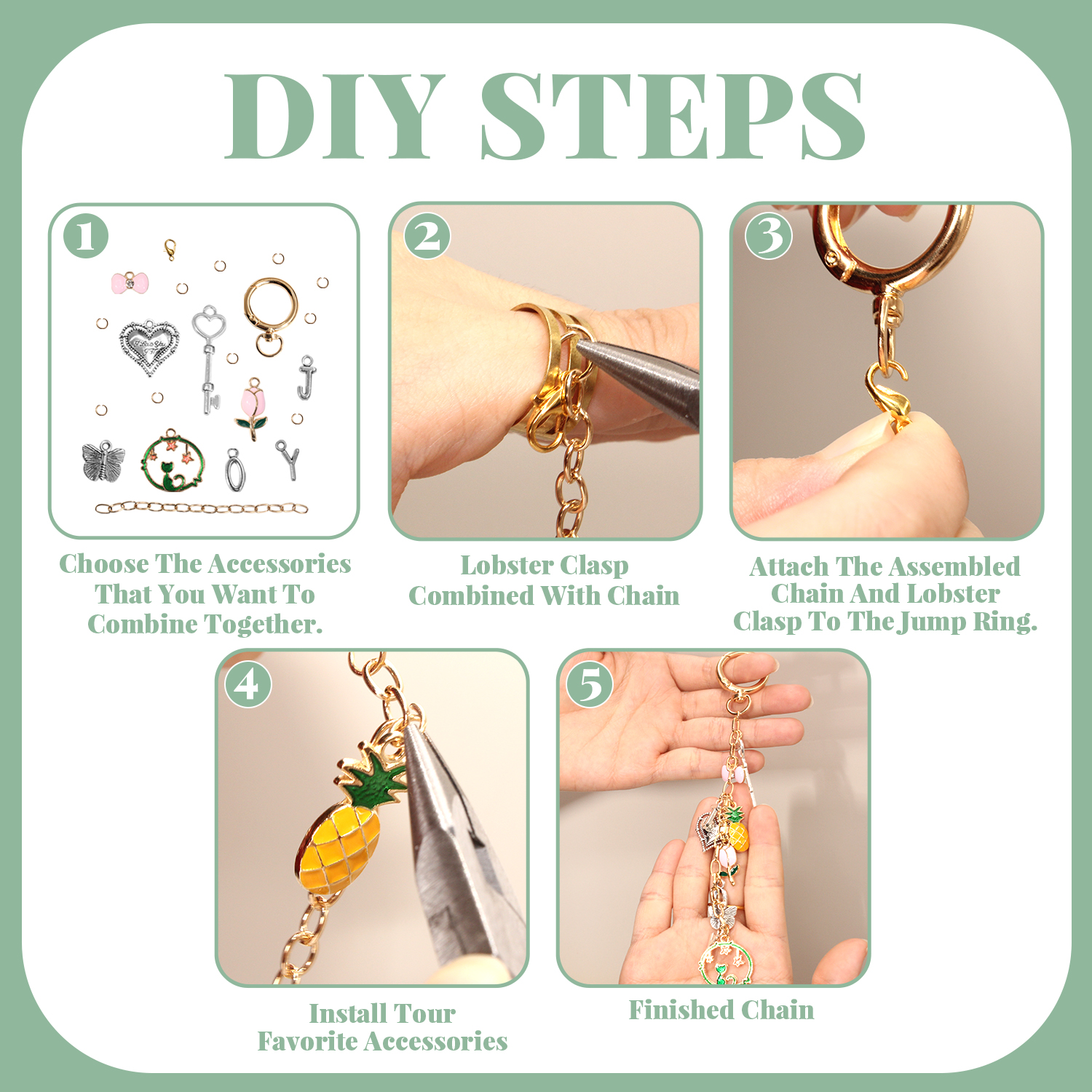 DIY STEPS

1

Choose The Accessories That You Want To Combine Together.

2

Lobster Clasp Combined With Chain

3

Attach The Assembled Chain And Lobster Clasp To The Jump Ring.

4

Install Tour Favorite Accessories

5

Finished Chain