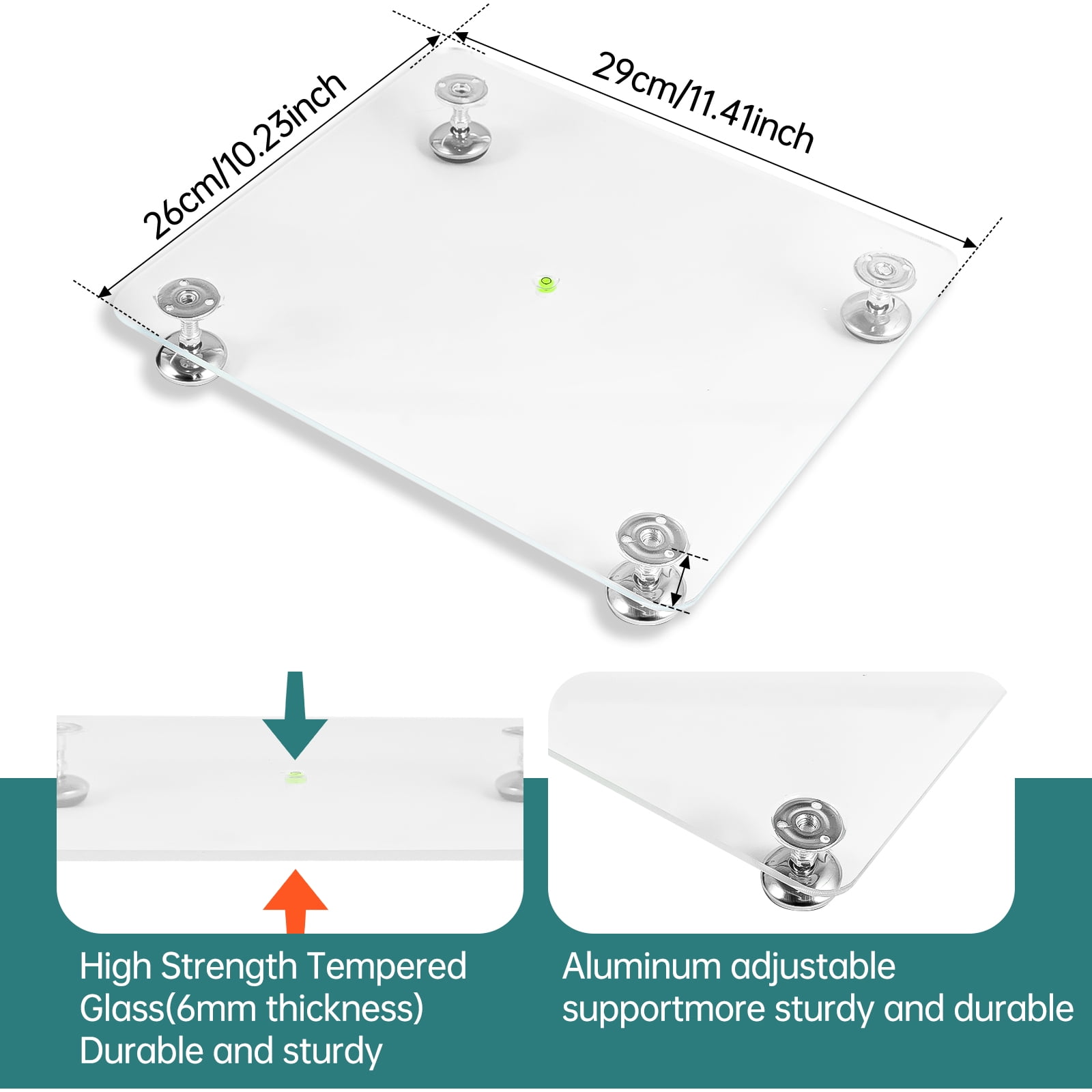 26cm/10.23inch

29cm/11.41inch

High Strength Tempered Glass(6mm thickness) Durable and sturdy

Aluminum adjustable supportmore sturdy and durable