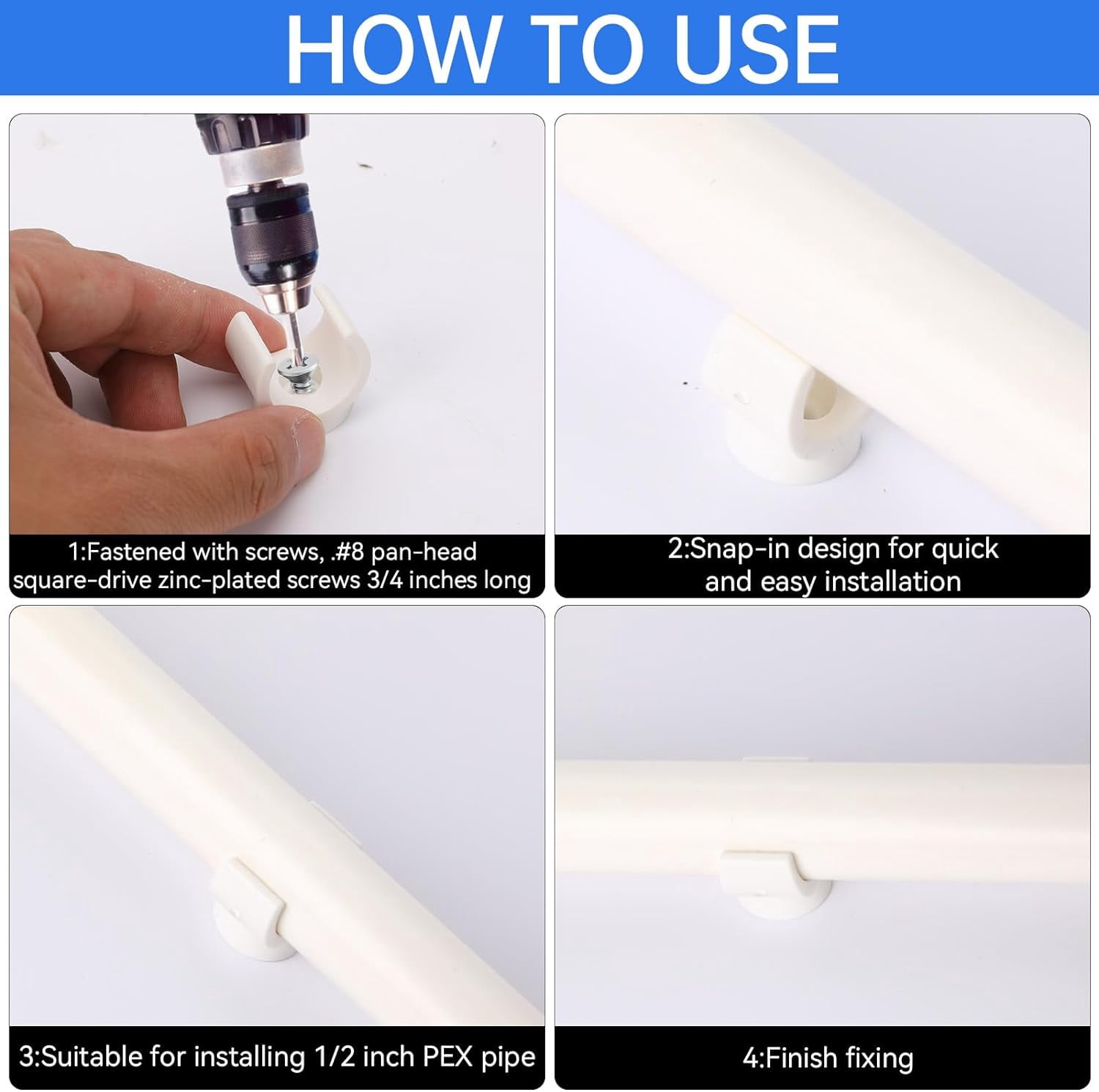 HOW TO USE

1:Fastened with screws, .#8 pan-head square-drive zinc-plated screws 3/4 inches long

2:Snap-in design for quick and easy installation

3:Suitable for installing 1/2 inch PEX pipe

4:Finish fixing