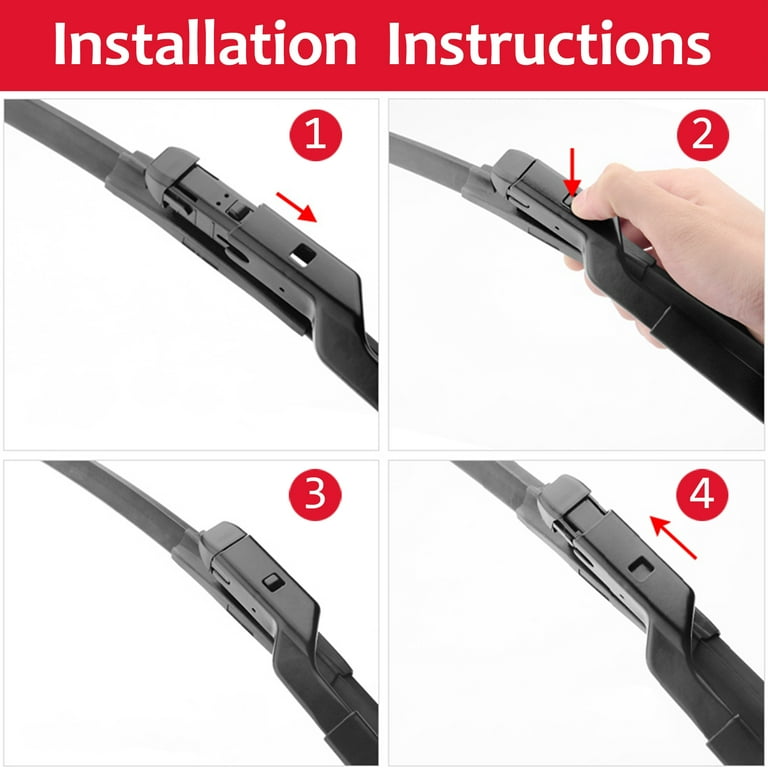 Installation Instructions

1

2

3

4