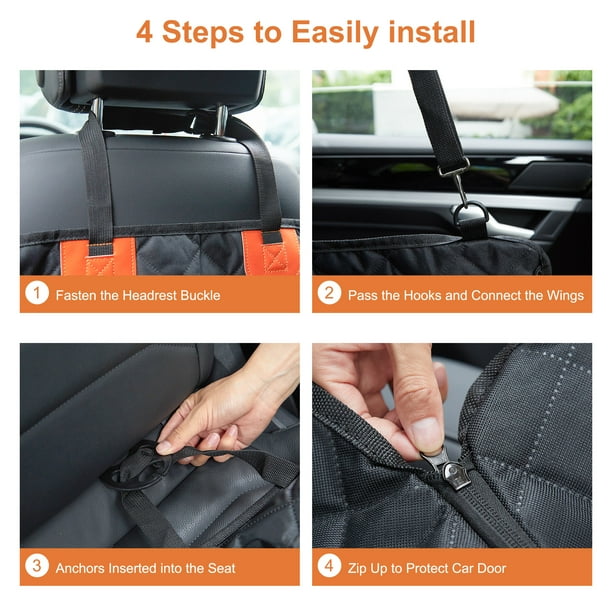 4 Steps to Easily install

1 Fasten the Headrest Buckle

2 Pass the Hooks and Connect the Wings

3 Anchors Inserted into the Seat

4 Zip Up to Protect Car Door