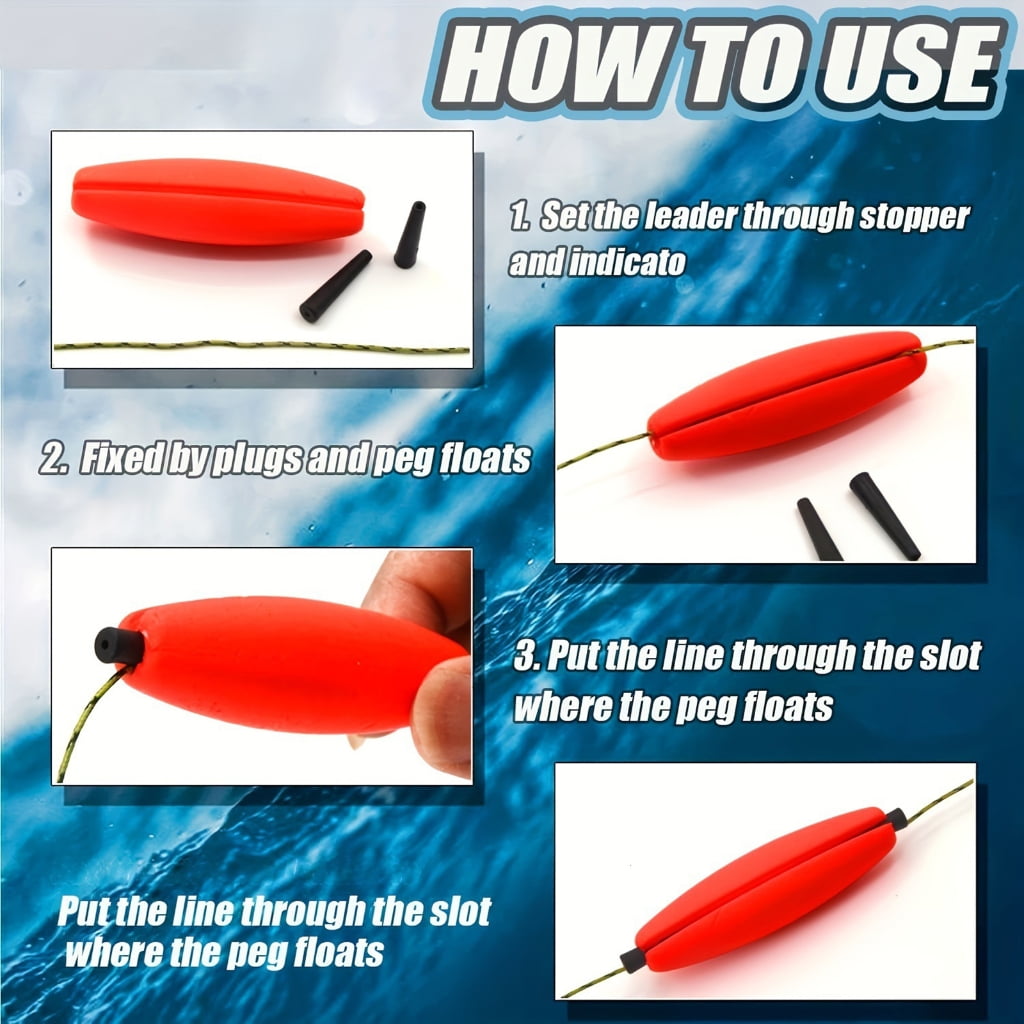 HOW TO USE

1. Set the leader through stopper and indicato

2. Fixed by plugs and peg floats

3. Put the line through the slot where the peg floats

Put the line through the slot where the peg floats