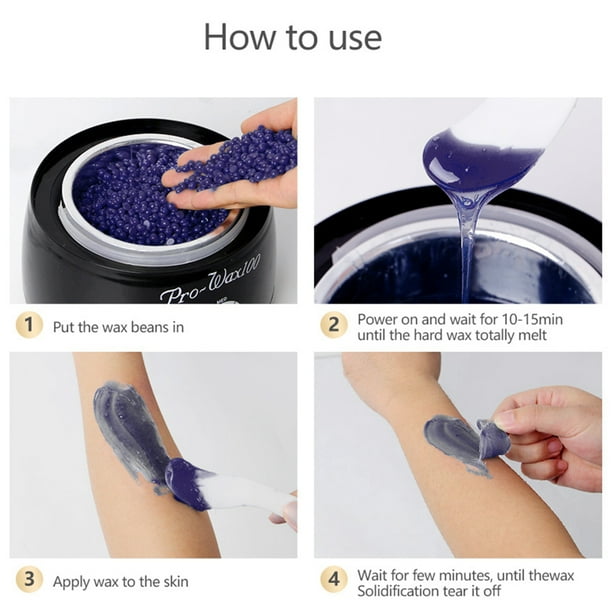 How to use

Pro-Wax100

MED

1 Put the wax beans in

2 Power on and wait for 10-15min until the hard wax totally melt

3 Apply wax to the skin

4 Wait for few minutes, until thewax Solidification tear it off