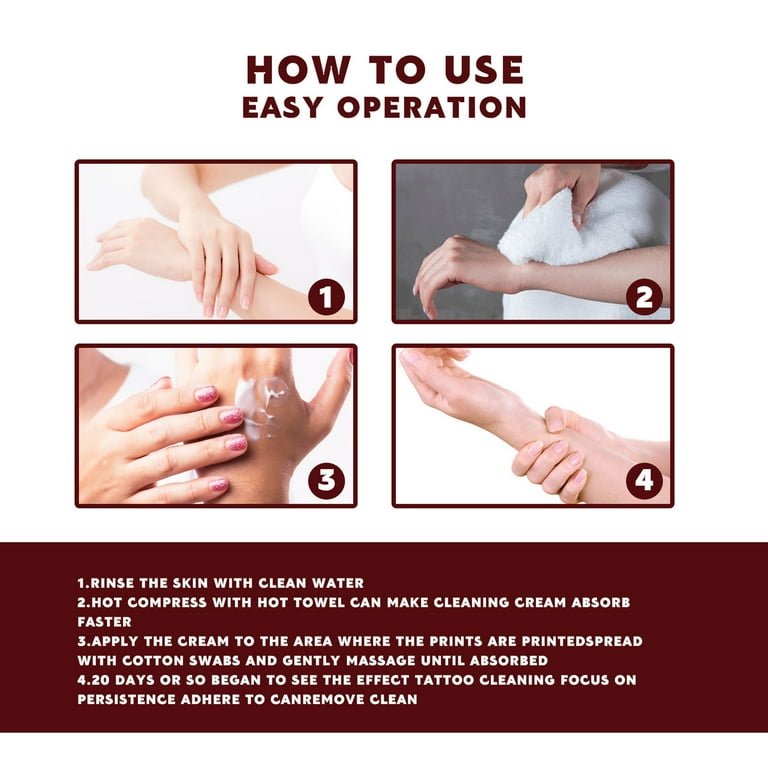 HOW TO USE
EASY OPERATION

1

2

3

4

1.RINSE THE SKIN WITH CLEAN WATER
2.HOT COMPRESS WITH HOT TOWEL CAN MAKE CLEANING CREAM ABSORB FASTER
3.APPLY THE CREAM TO THE AREA WHERE THE PRINTS ARE PRINTEDSPREAD WITH COTTON SWABS AND GENTLY MASSAGE UNTIL ABSORBED
4.20 DAYS OR SO BEGAN TO SEE THE EFFECT TATTOO CLEANING FOCUS ON PERSISTENCE ADHERE TO CANREMOVE CLEAN