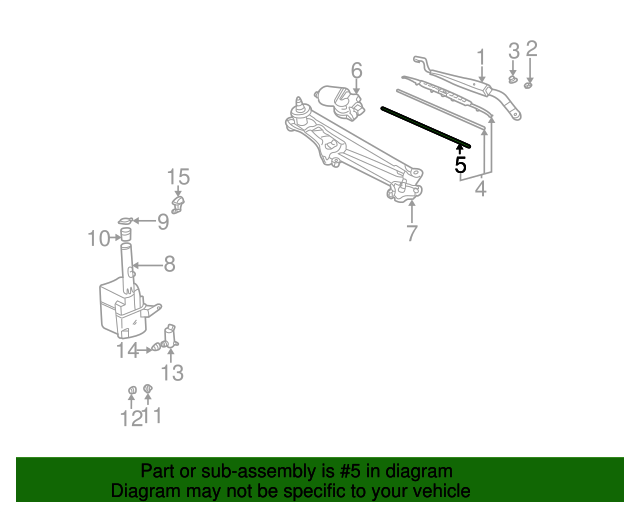 1
3
2
6
5
4
7
15
9
10
8
14
13
12
11

Part or sub-assembly is #5 in diagram
Diagram may not be specific to your vehicle