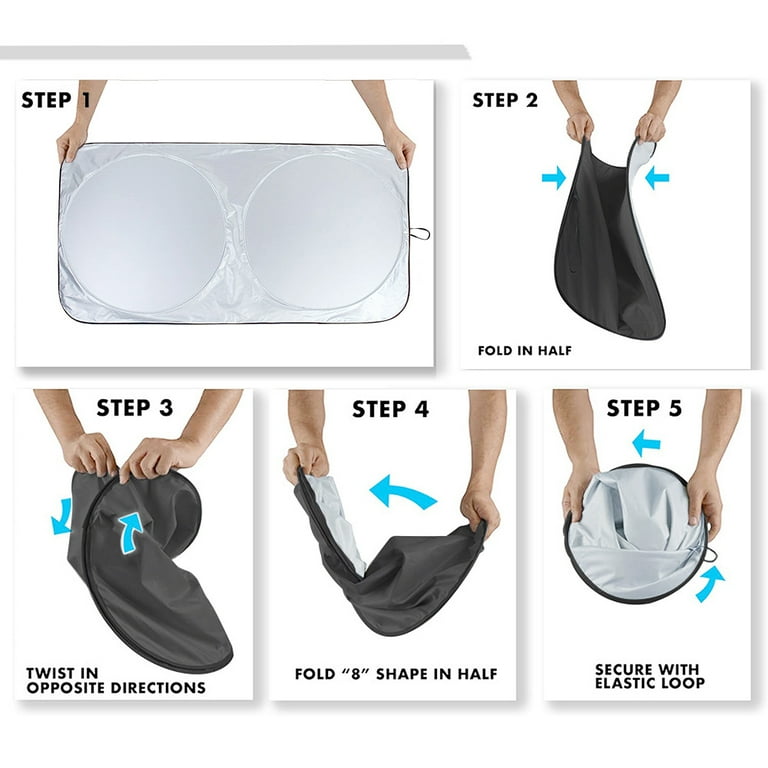 STEP 1

STEP 2

FOLD IN HALF

STEP 3

TWIST IN OPPOSITE DIRECTIONS

STEP 4

FOLD "8" SHAPE IN HALF

STEP 5

SECURE WITH ELASTIC LOOP