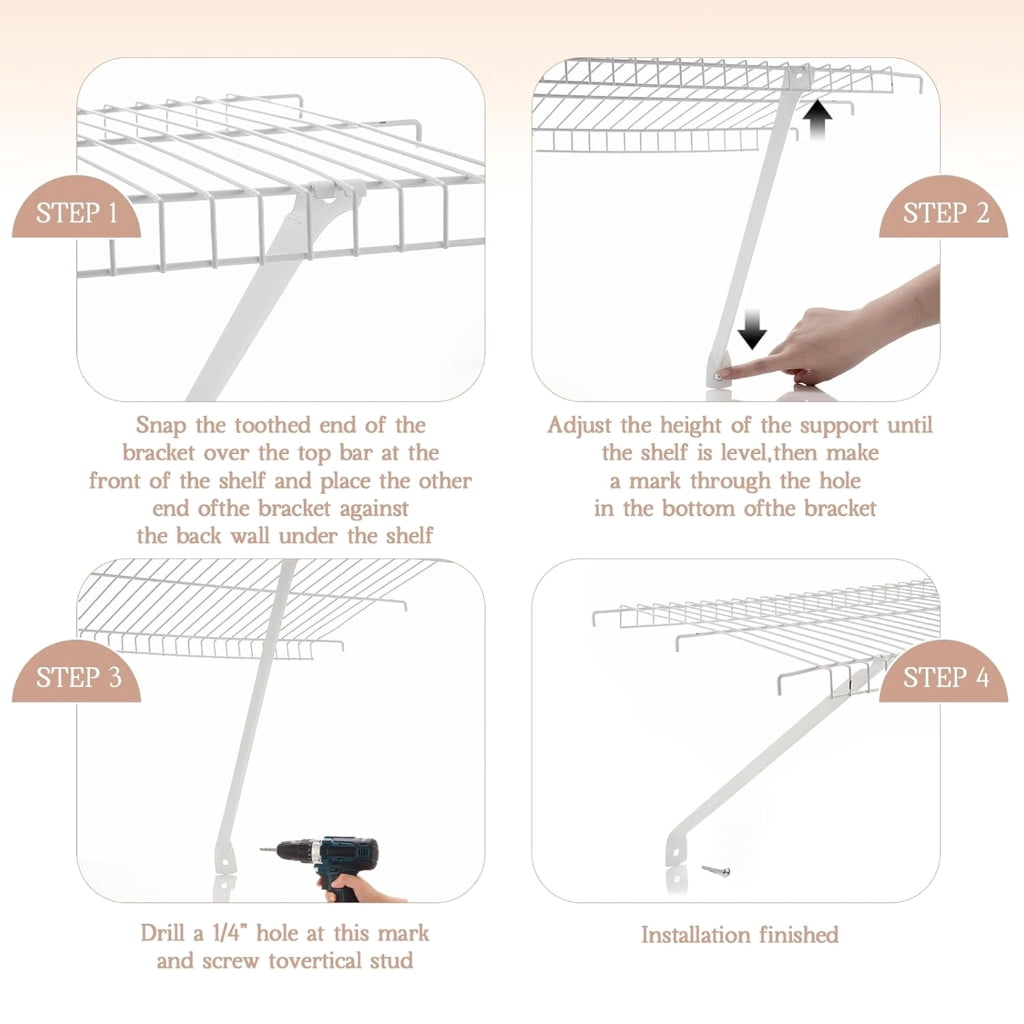 STEP 1

Snap the toothed end of the bracket over the top bar at the front of the shelf and place the other end ofthe bracket against the back wall under the shelf

STEP 2

Adjust the height of the support until the shelf is level,then make a mark through the hole in the bottom ofthe bracket

STEP 3

Drill a 1/4" hole at this mark and screw tovertical stud

STEP 4

Installation finished