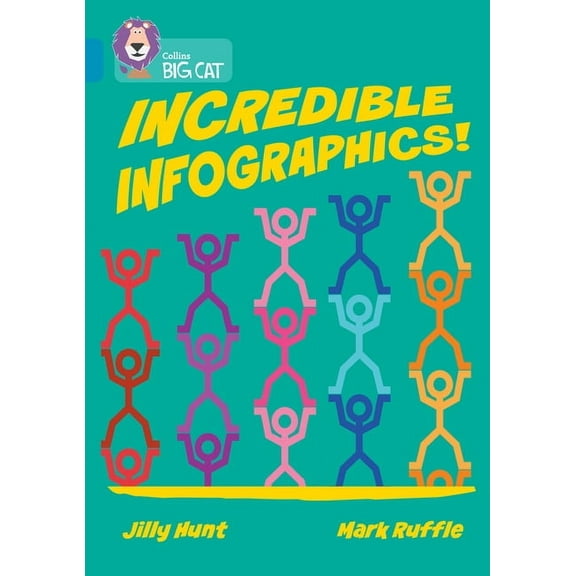 Collins
BIG CAT

INCREDIBLE INFOGRAPHICS!

Jilly Hunt

Mark Ruffle