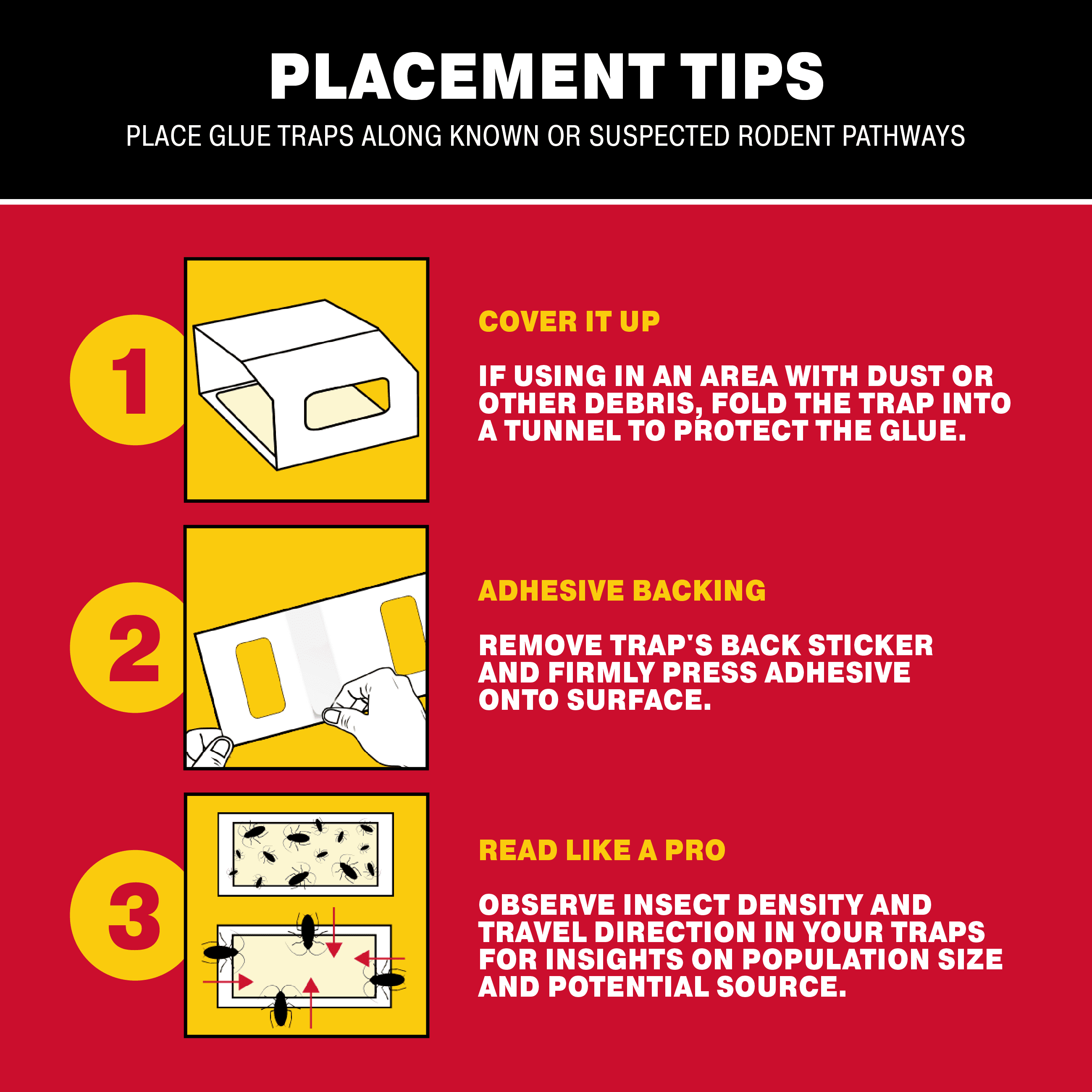 PLACEMENT TIPS

PLACE GLUE TRAPS ALONG KNOWN OR SUSPECTED RODENT PATHWAYS

1

COVER IT UP

IF USING IN AN AREA WITH DUST OR OTHER DEBRIS, FOLD THE TRAP INTO A TUNNEL TO PROTECT THE GLUE.

2

ADHESIVE BACKING

REMOVE TRAP'S BACK STICKER AND FIRMLY PRESS ADHESIVE ONTO SURFACE.

3

READ LIKE A PRO

OBSERVE INSECT DENSITY AND TRAVEL DIRECTION IN YOUR TRAPS FOR INSIGHTS ON POPULATION SIZE AND POTENTIAL SOURCE.